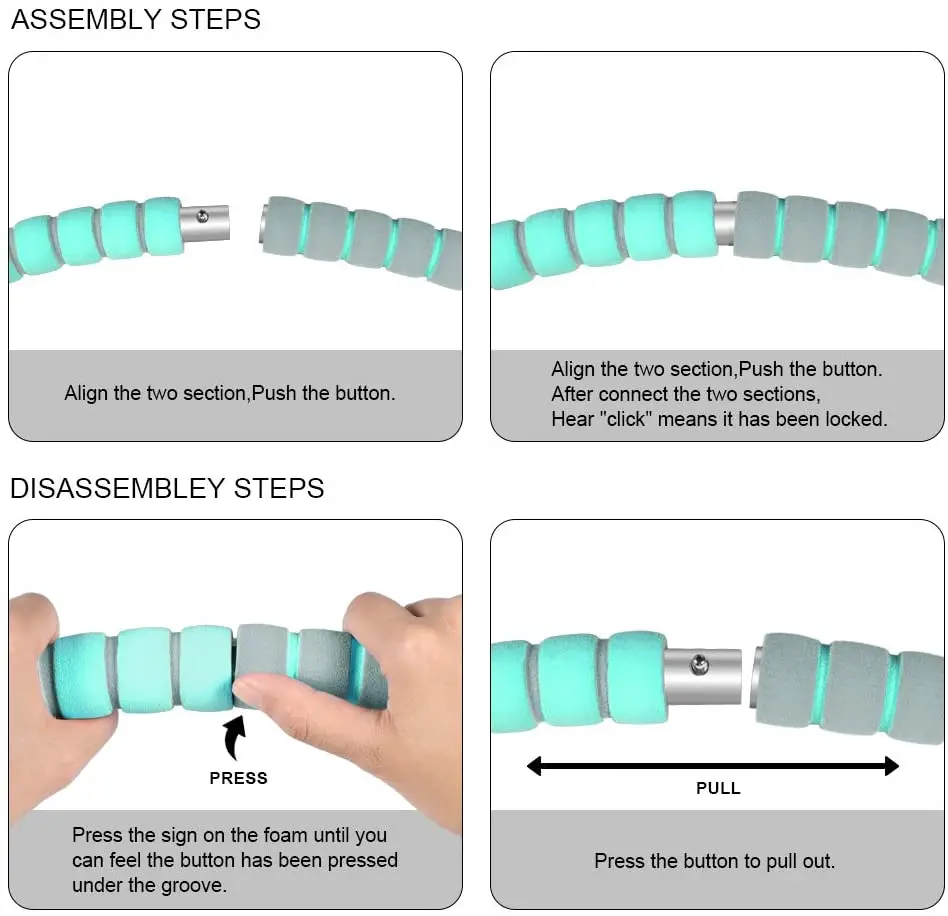 ASSEMBLY STEPS

Align the two section,Push the button.

Align the two section,Push the button.
After connect the two sections,
Hear "click" means it has been locked.

DISASSEMBLEY STEPS

PRESS

Press the sign on the foam until you can feel the button has been pressed under the groove.

PULL

Press the button to pull out.