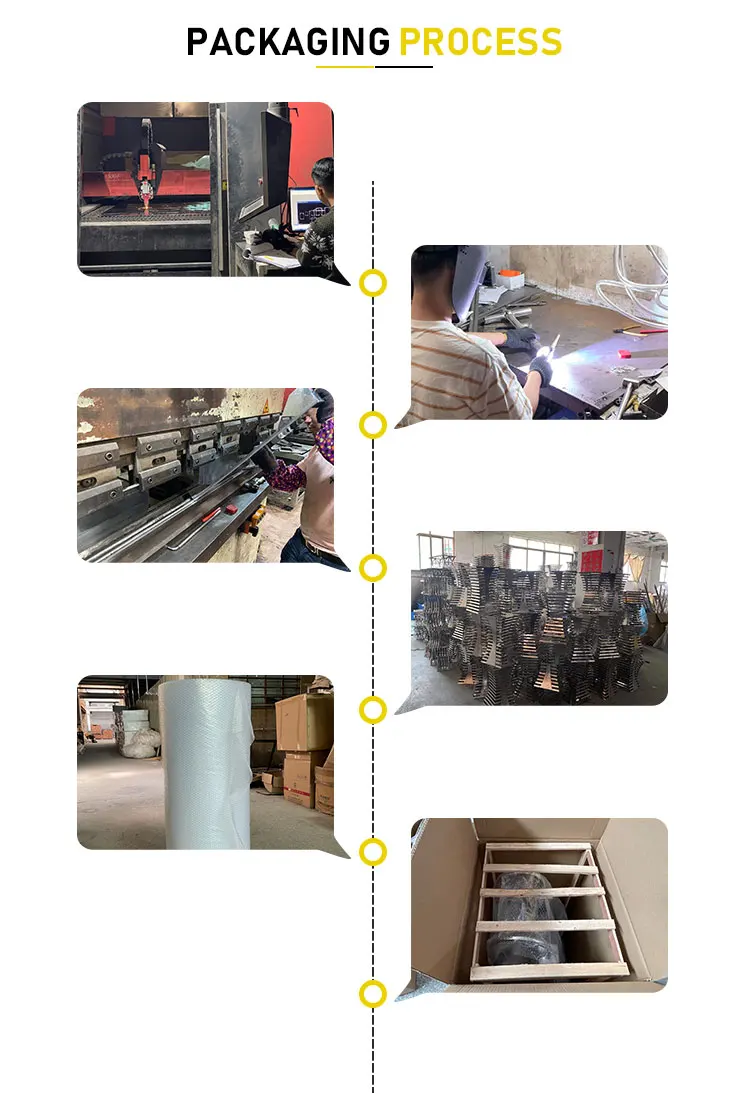 PACKAGING PROCESS