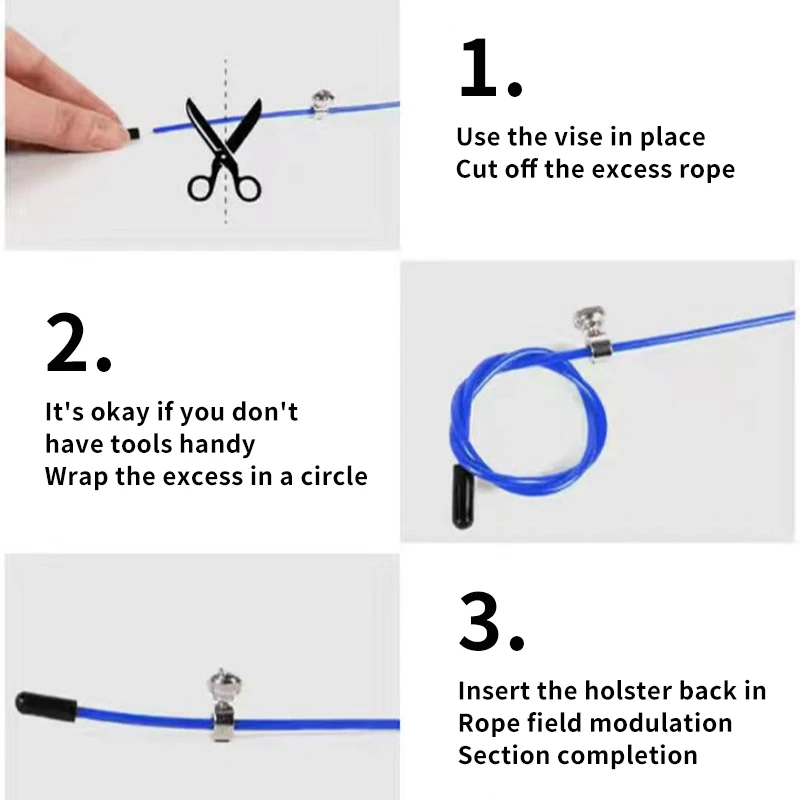 1.

Use the vise in place
Cut off the excess rope

2.

It's okay if you don't have tools handy
Wrap the excess in a circle

3.

Insert the holster back in
Rope field modulation
Section completion