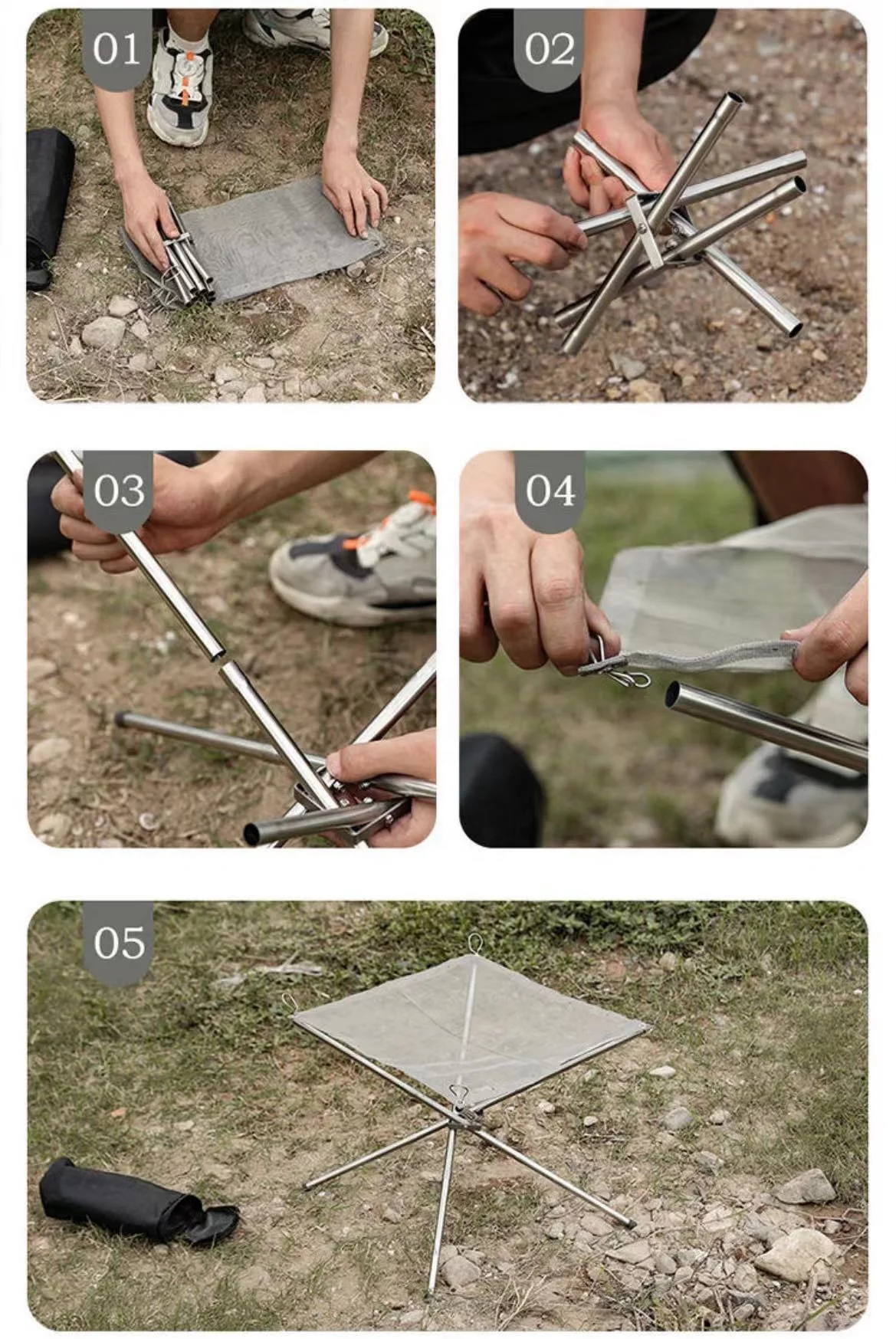 01

02

03

04

05