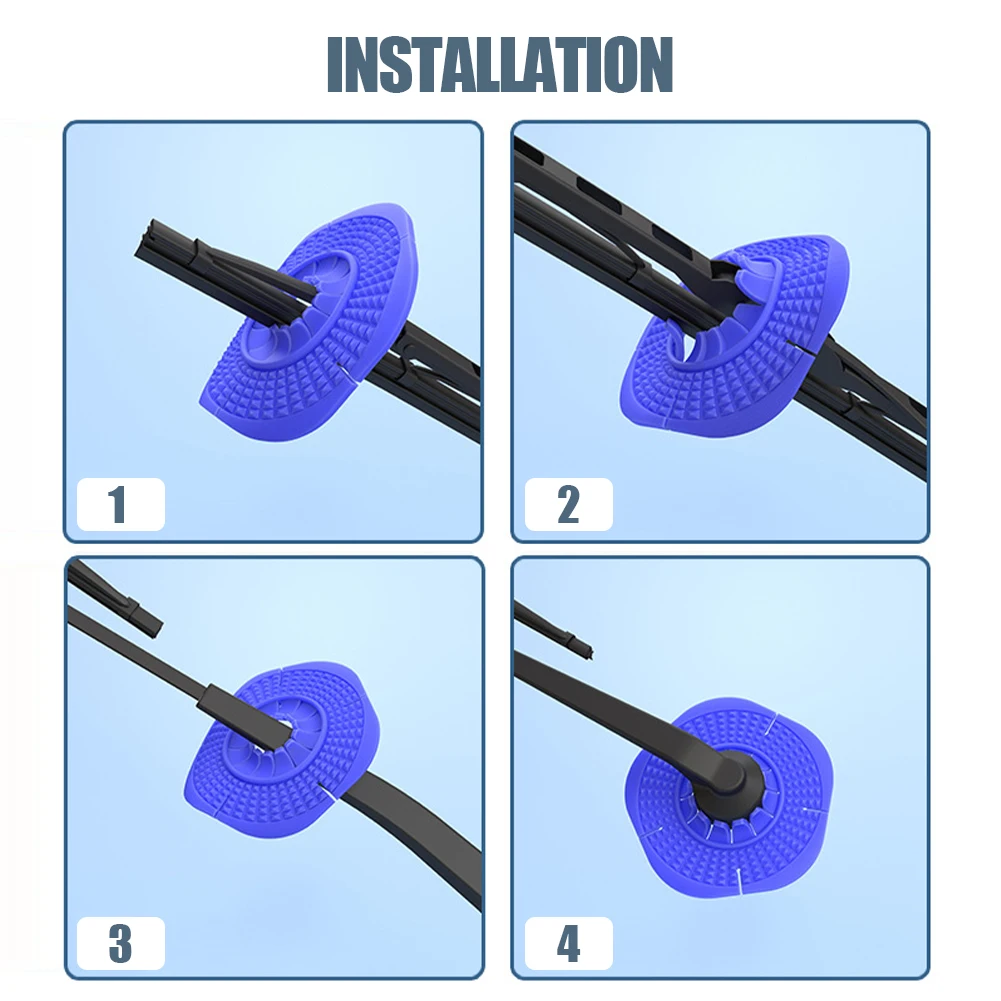 INSTALLATION

1

2

3

4