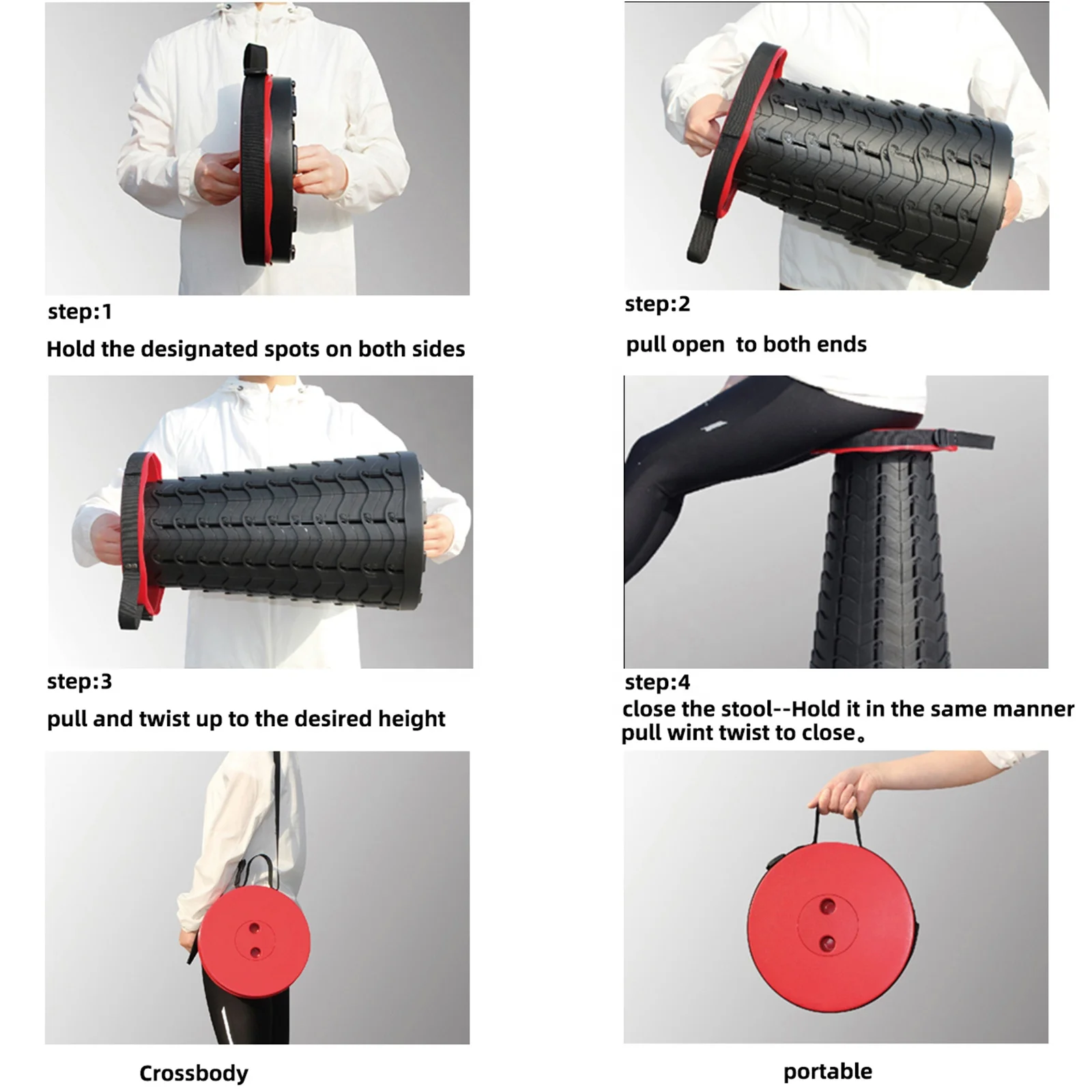 step:1

Hold the designated spots on both sides

step:2

pull open to both ends

step:3

pull and twist up to the desired height

step:4

close the stool--Hold it in the same manner pull wint twist to close。

Crossbody

portable