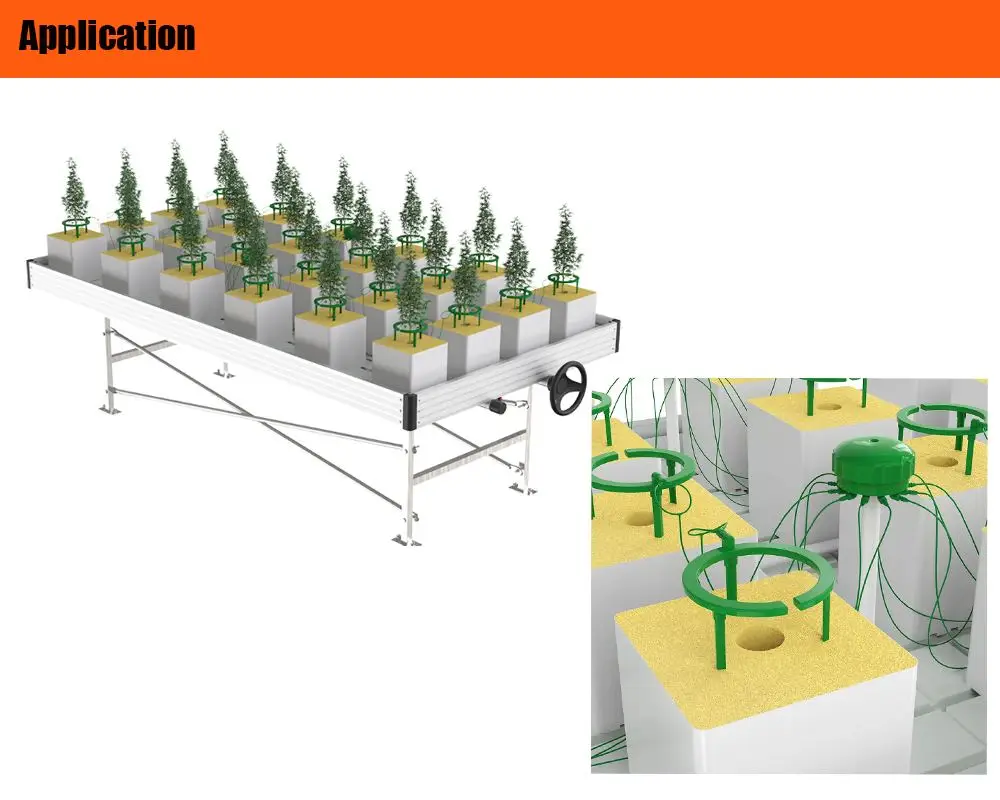 Application