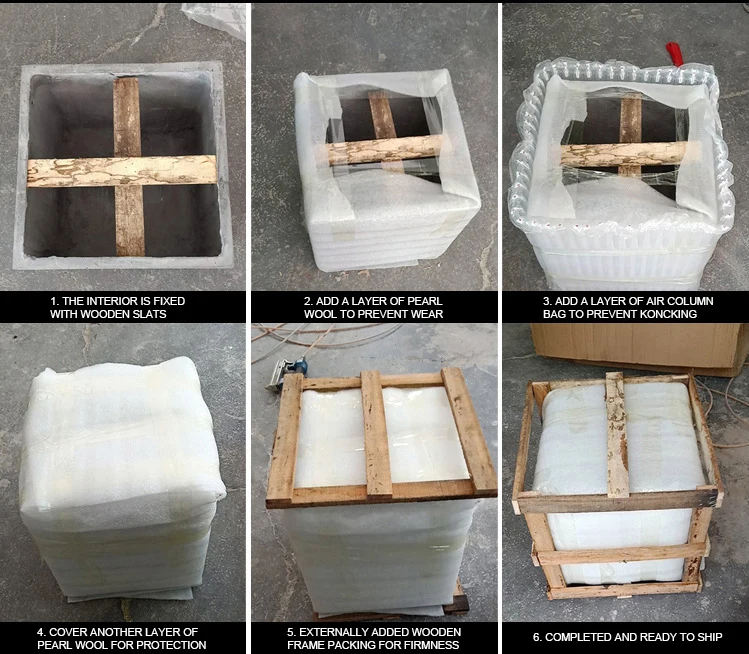 1. THE INTERIOR IS FIXED WITH WOODEN SLATS

2. ADD A LAYER OF PEARL WOOL TO PREVENT WEAR

3. ADD A LAYER OF AIR COLUMN BAG TO PREVENT KONCKING

4. COVER ANOTHER LAYER OF PEARL WOOL FOR PROTECTION

5. EXTERNALLY ADDED WOODEN FRAME PACKING FOR FIRMNESS

6. COMPLETED AND READY TO SHIP