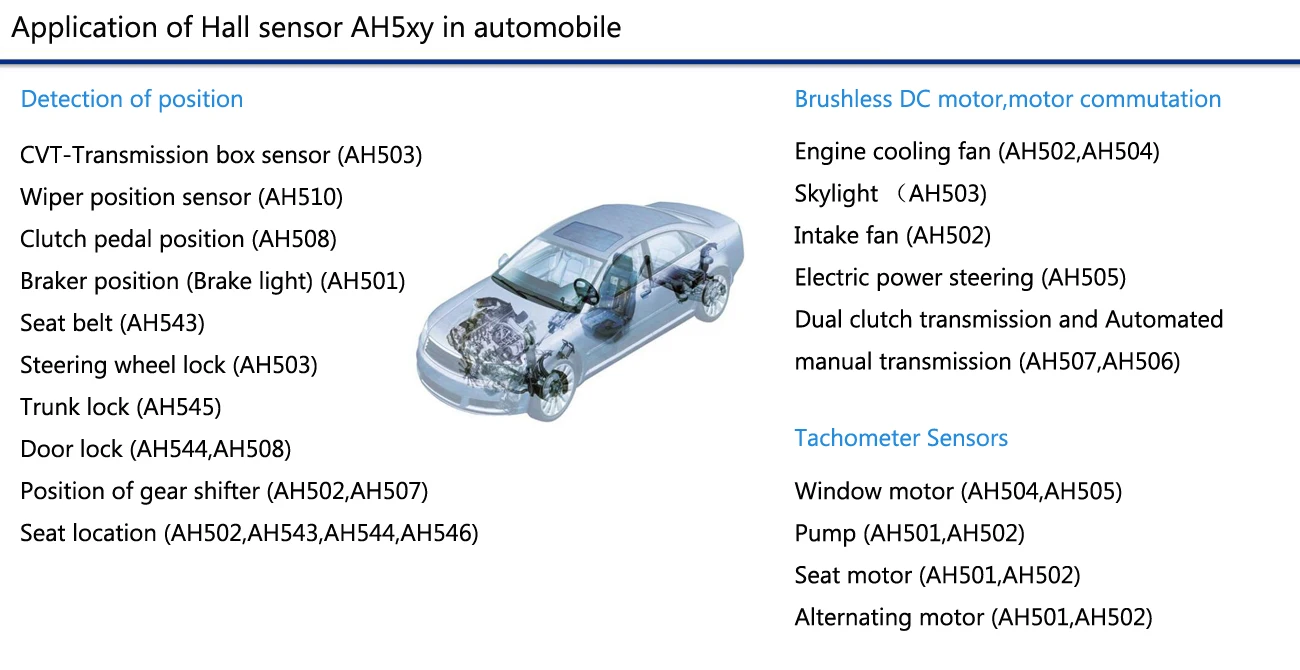 Application of Hall sensor AH5xy in automobile

Detection of position

CVT-Transmission box sensor (AH503)
Wiper position sensor (AH510)
Clutch pedal position (AH508)
Braker position (Brake light) (AH501)
Seat belt (AH543)
Steering wheel lock (AH503)
Trunk lock (AH545)
Door lock (AH544,AH508)
Position of gear shifter (AH502,AH507)
Seat location (AH502,AH543,AH544,AH546)

Brushless DC motor,motor commutation

Engine cooling fan (AH502,AH504)
Skylight （AH503)
Intake fan (AH502)
Electric power steering (AH505)
Dual clutch transmission and Automated manual transmission (AH507,AH506)

Tachometer Sensors

Window motor (AH504,AH505)
Pump (AH501,AH502)
Seat motor (AH501,AH502)
Alternating motor (AH501,AH502)