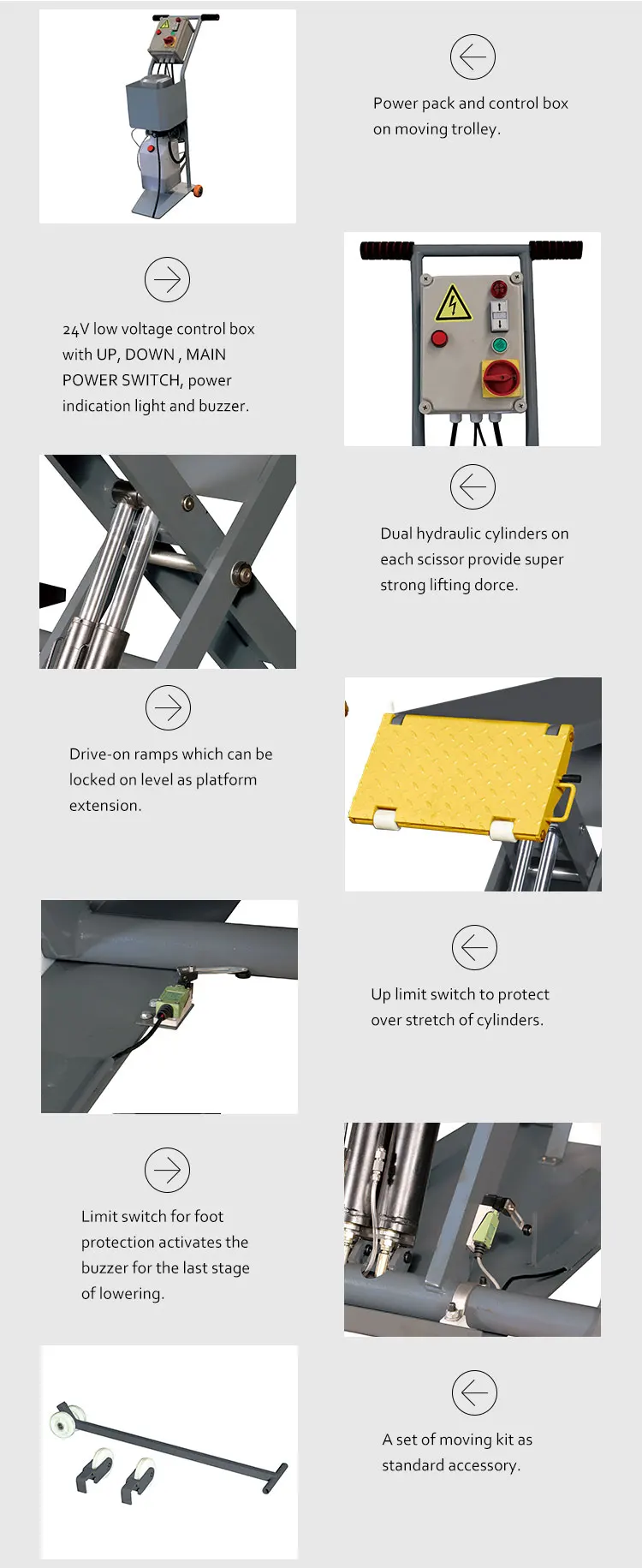 Power pack and control box on moving trolley.

24V low voltage control box with UP, DOWN , MAIN POWER SWITCH, power indication light and buzzer.

Dual hydraulic cylinders on each scissor provide super strong lifting dorce.

Drive-on ramps which can be locked on level as platform extension.

Up limit switch to protect over stretch of cylinders.

Limit switch for foot protection activates the buzzer for the last stage of lowering.

A set of moving kit as standard accessory.