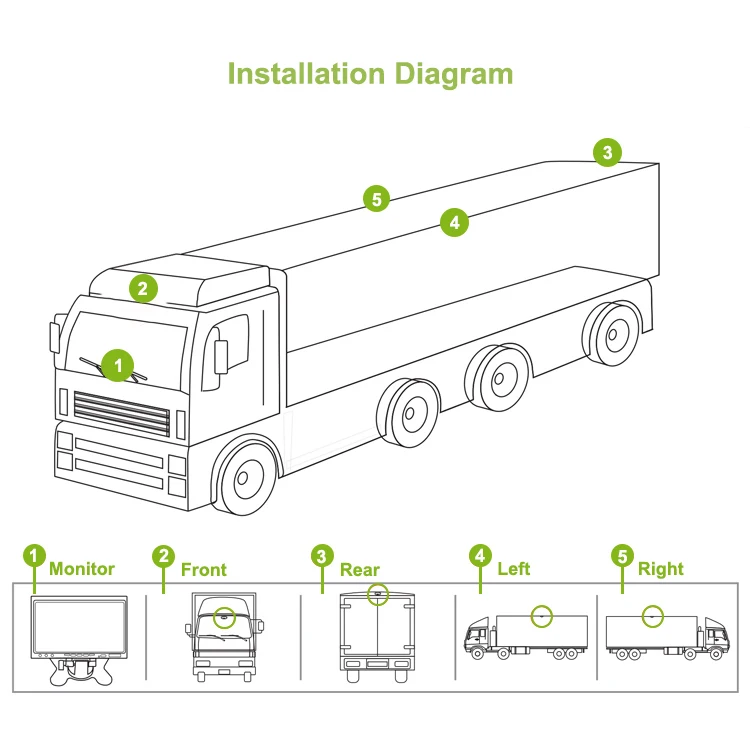 Installation Diagram

3

5

4

2

1

1 Monitor

2 Front

3 Rear

4 Left

5 Right