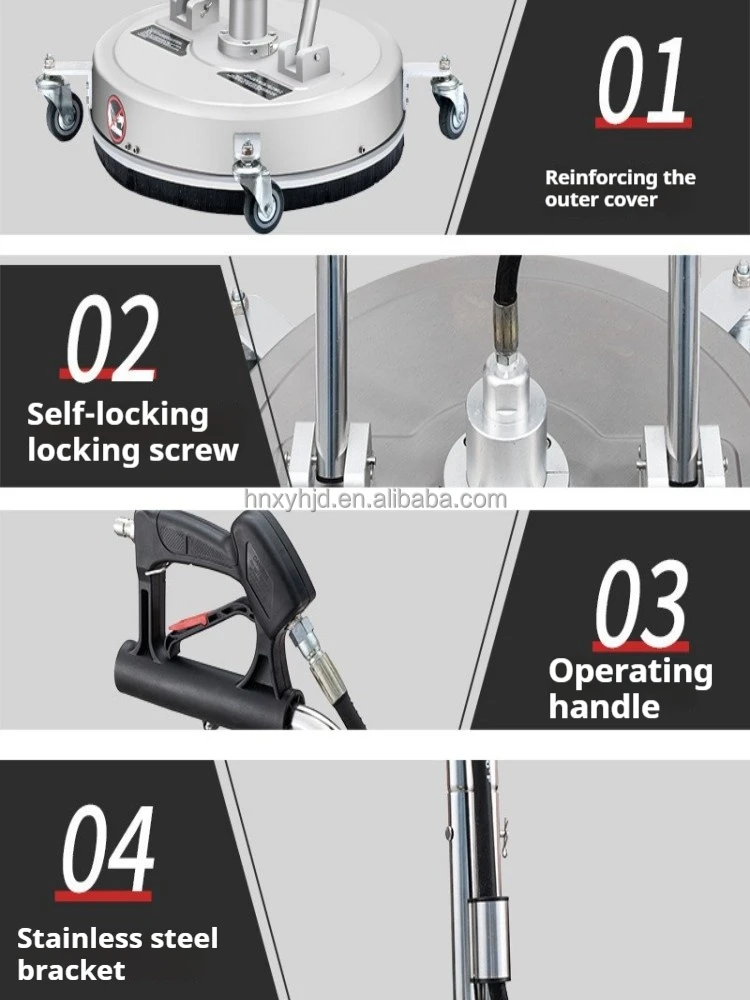 01

Reinforcing the outer cover

02

Self-locking locking screw

hnxyhjd.en.alibaba.com

03

Operating handle

04

Stainless steel bracket