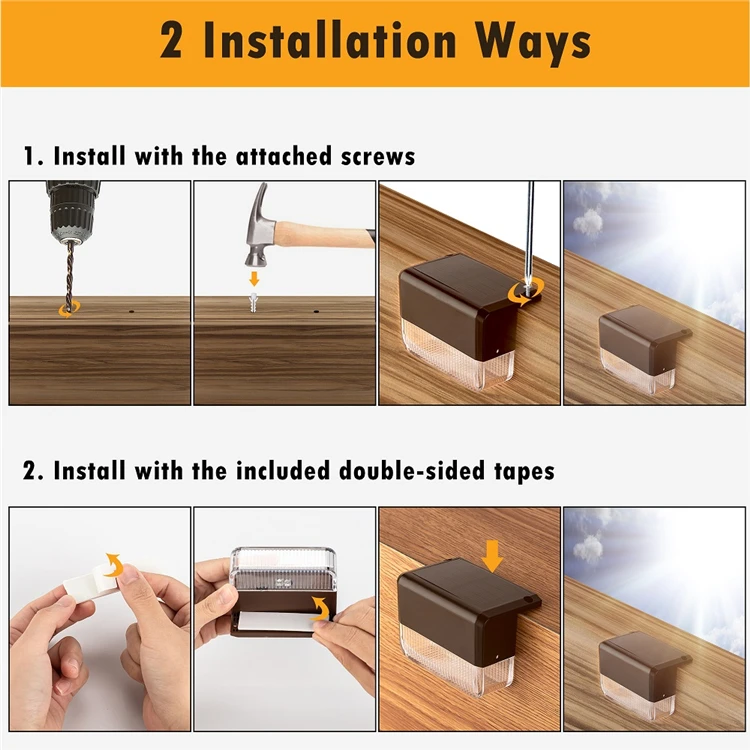 2 Installation Ways

1. Install with the attached screws

2. Install with the included double-sided tapes