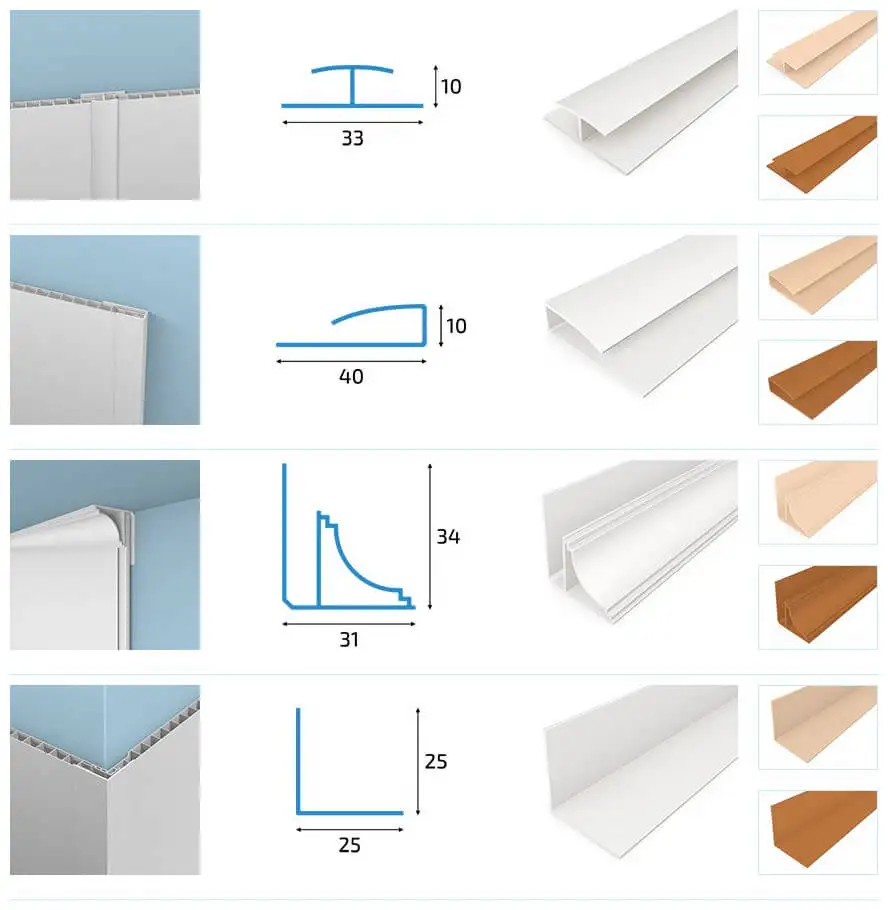 10
33

10
40

34
31

25
25