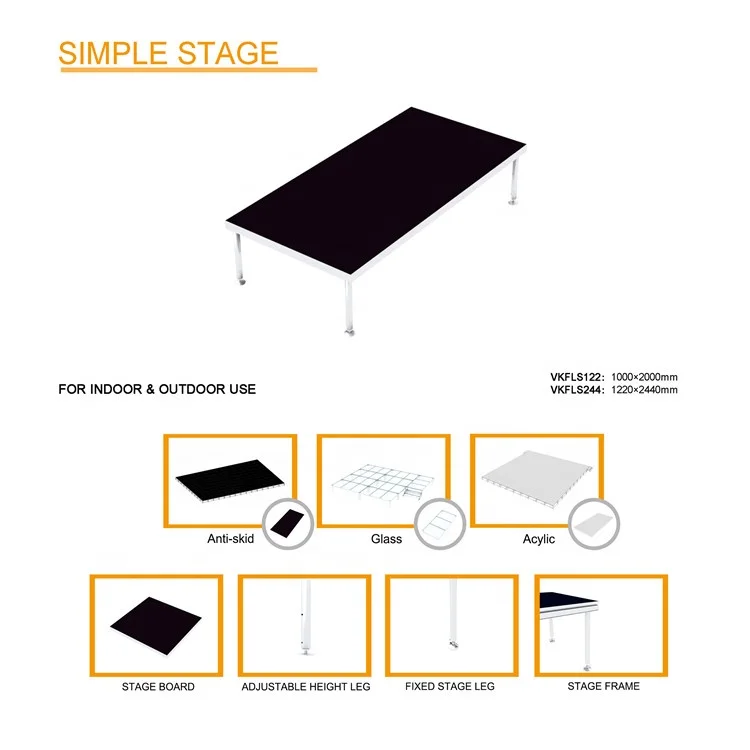 SIMPLE STAGE

FOR INDOOR & OUTDOOR USE

VKFLS122: 1000×2000mm
VKFLS244: 1220×2440mm

Anti-skid

Glass

Acylic

STAGE BOARD

ADJUSTABLE HEIGHT LEG

FIXED STAGE LEG

STAGE FRAME