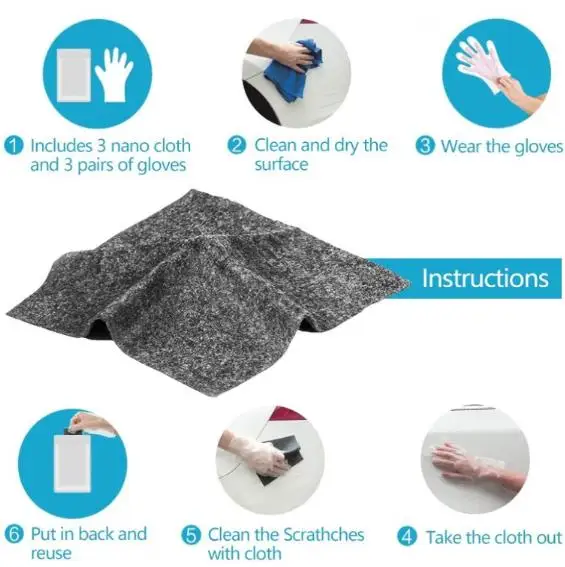 1 Includes 3 nano cloth and 3 pairs of gloves

2 Clean and dry the surface

3 Wear the gloves

Instructions

6 Put in back and reuse

5 Clean the Scrathches with cloth

4 Take the cloth out