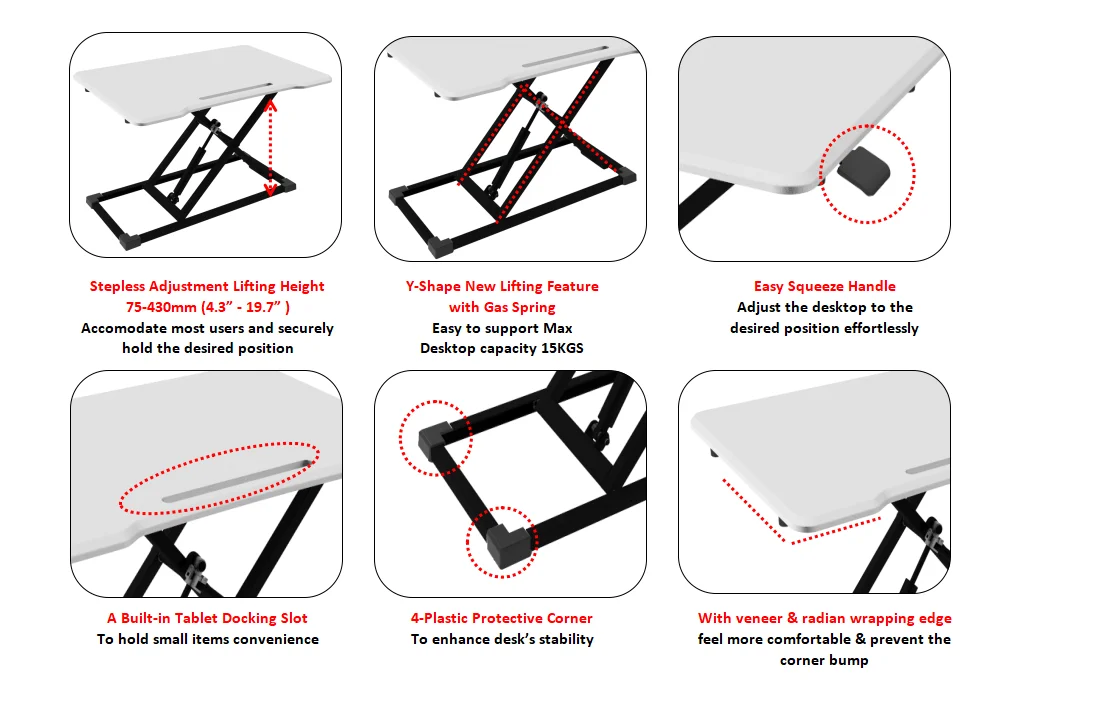 Stepless Adjustment Lifting Height
75-430mm (4.3” - 19.7” )
Accomodate most users and securely hold the desired position

Y-Shape New Lifting Feature with Gas Spring
Easy to support Max Desktop capacity 15KGS

Easy Squeeze Handle
Adjust the desktop to the desired position effortlessly

A Built-in Tablet Docking Slot
To hold small items convenience

4-Plastic Protective Corner
To enhance desk’s stability

With veneer & radian wrapping edge
feel more comfortable & prevent the corner bump