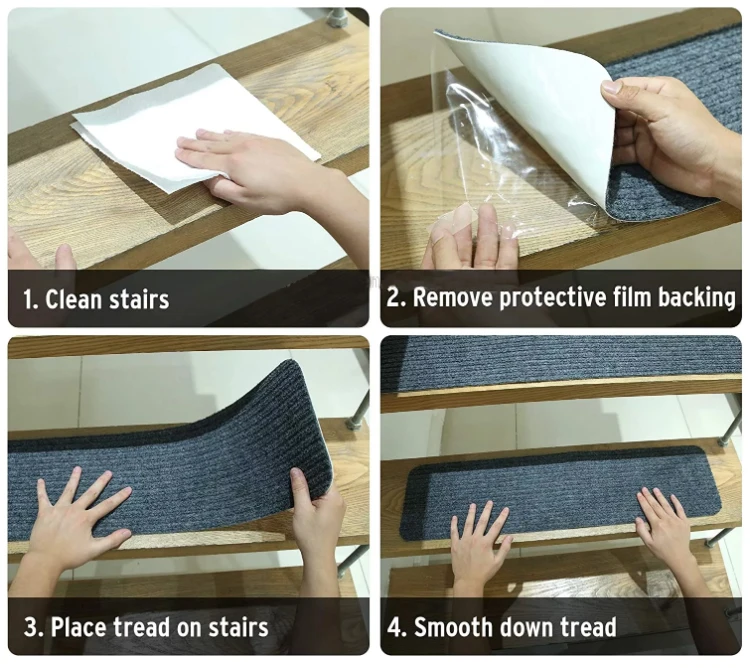 1. Clean stairs

2. Remove protective film backing

3. Place tread on stairs

4. Smooth down tread