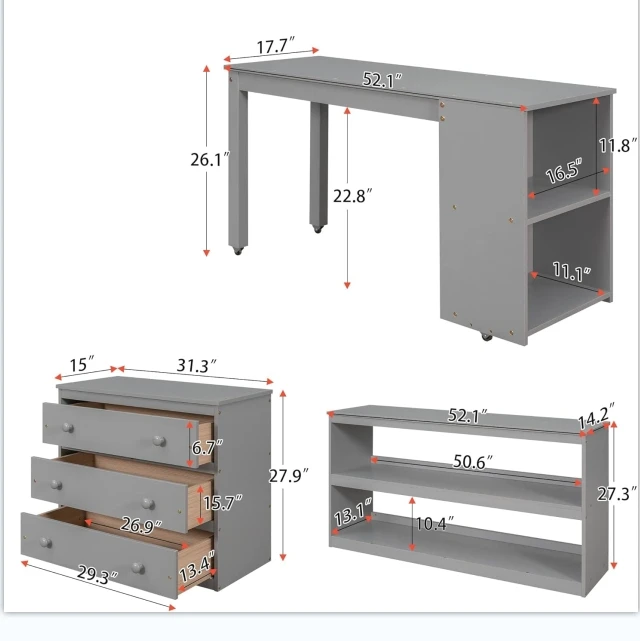 17.7″
52.1″
26.1″
22.8″
11.8″
16.5″
11.1″

15″
31.3″
6.7″
27.9″
15.7″
26.9″
13.4″
29.3″

52.1″
14.2″
50.6″
27.3″
13.1″
10.4″