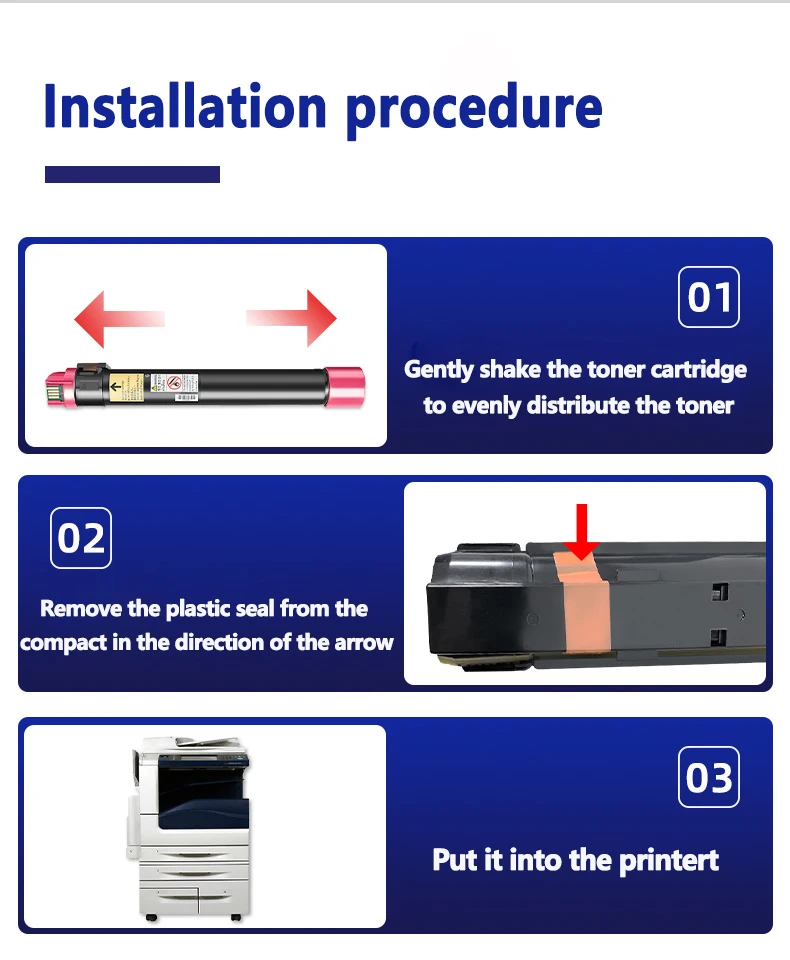 Installation procedure

01

Gently shake the toner cartridge to evenly distribute the toner

02

Remove the plastic seal from the compact in the direction of the arrow

03

Put it into the printert