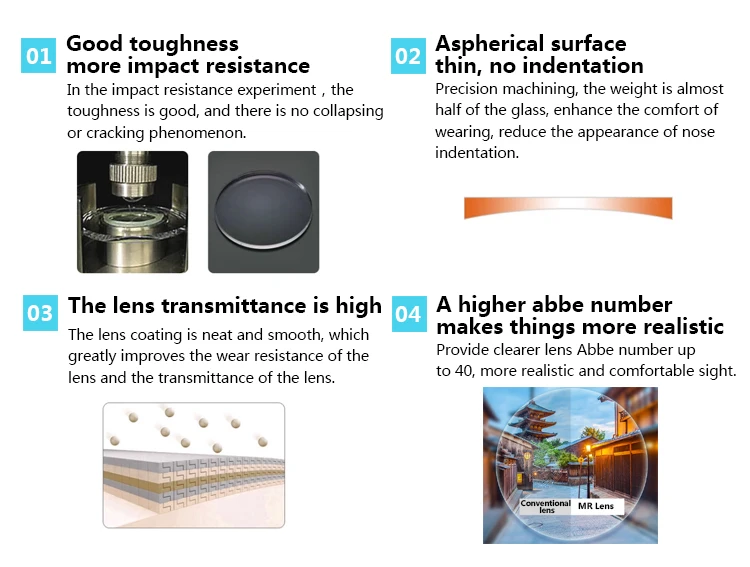 01 Good toughness more impact resistance

In the impact resistance experiment , the toughness is good, and there is no collapsing or cracking phenomenon.

02 Aspherical surface thin, no indentation

Precision machining, the weight is almost half of the glass, enhance the comfort of wearing, reduce the appearance of nose indentation.

03 The lens transmittance is high

The lens coating is neat and smooth, which greatly improves the wear resistance of the lens and the transmittance of the lens.

04 A higher abbe number makes things more realistic

Provide clearer lens Abbe number up to 40, more realistic and comfortable sight.

Conventional lens

MR Lens