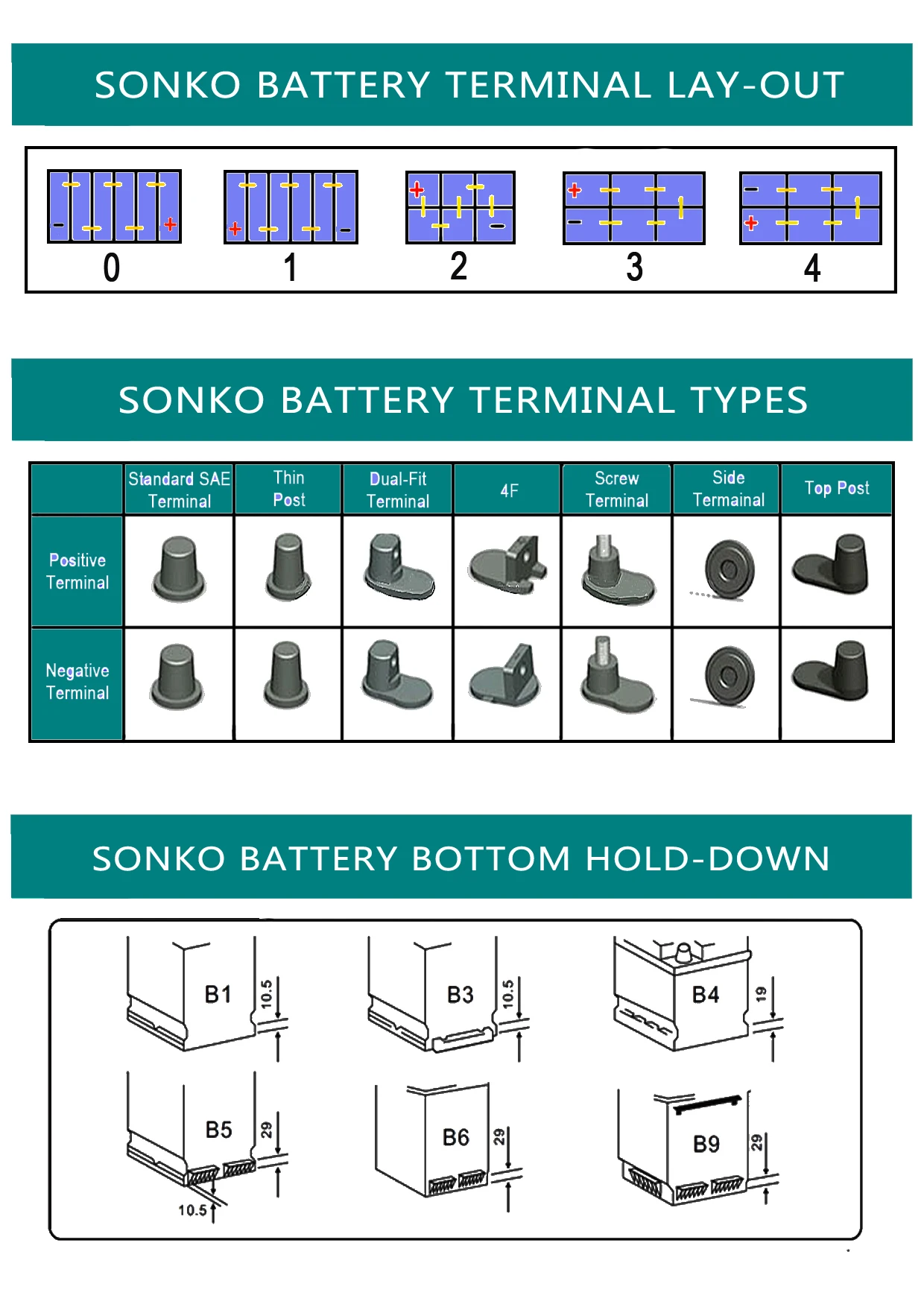 SONKO BATTERY TERMINAL LAY-OUT

0 1 2 3 4

SONKO BATTERY TERMINAL TYPES

| | Standard SAE Terminal | Thin Post | Dual-Fit Terminal | 4F | Screw Terminal | Side Termainal | Top Post |
|---|---|---|---|---|---|---|---|
| Positive Terminal | | | | | | | |
| Negative Terminal | | | | | | | |

SONKO BATTERY BOTTOM HOLD-DOWN

B1 10.5
B3 10.5
B4 19
B5 29 10.5
B6 29
B9 29