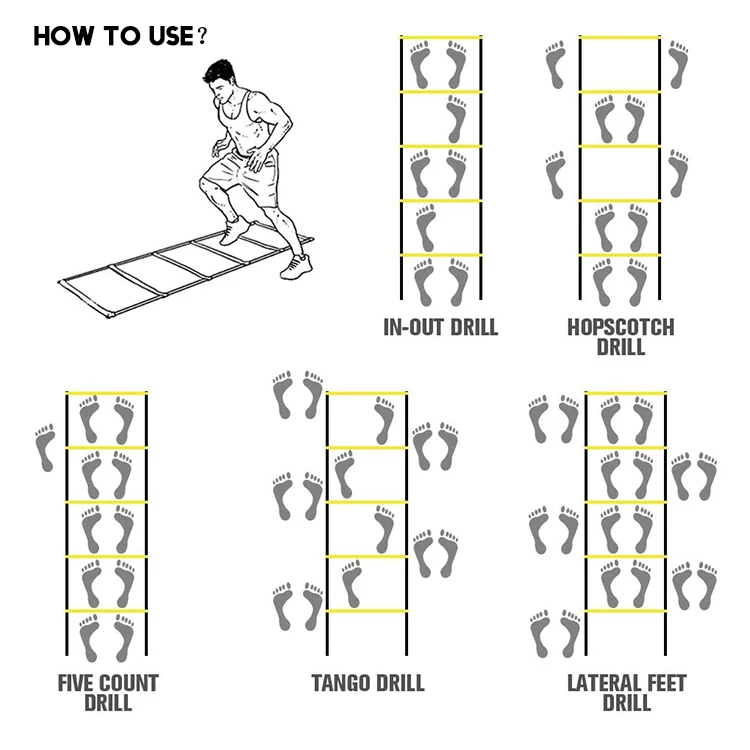 HOW TO USE?

IN-OUT DRILL

HOPSCOTCH DRILL

FIVE COUNT DRILL

TANGO DRILL

LATERAL FEET DRILL