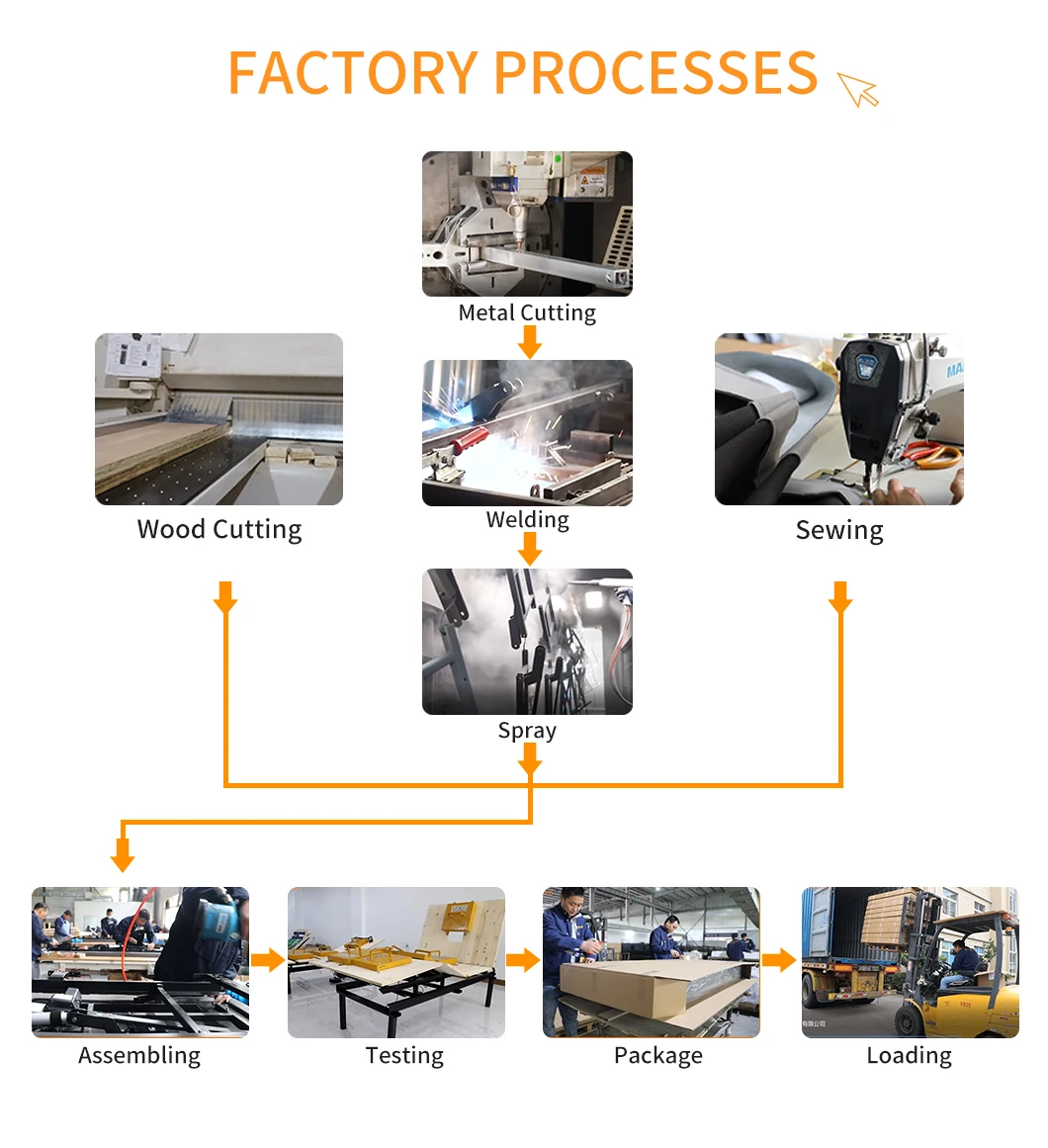 FACTORY PROCESSES

Metal Cutting

Wood Cutting

Welding

Sewing

Spray

Assembling

Testing

Package

Loading