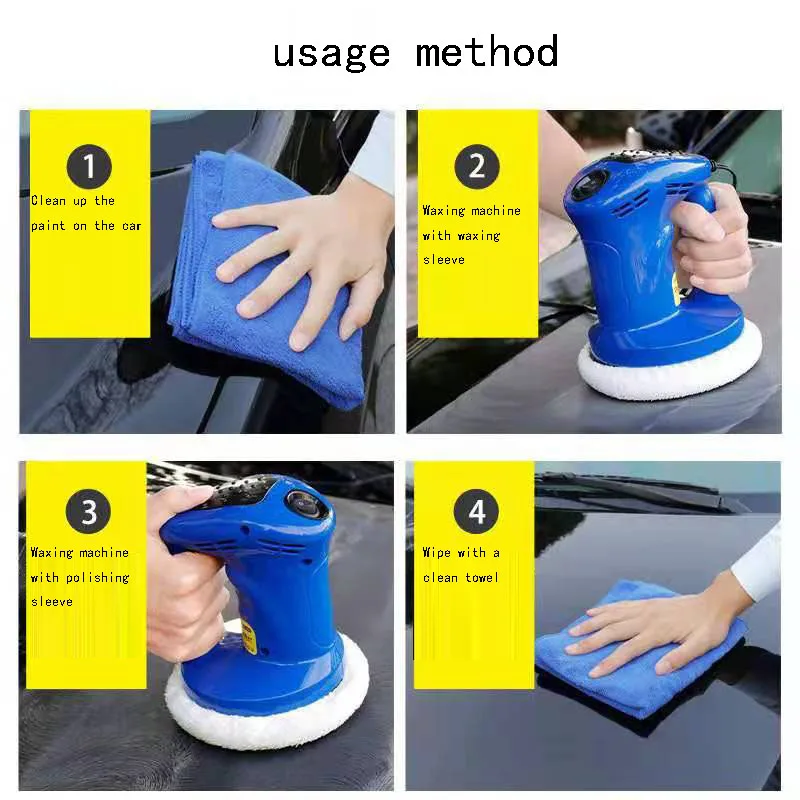 usage method

1
Clean up the paint on the car

2
Waxing machine with waxing sleeve

3
Waxing machine with polishing sleeve

4
Wipe with a clean towel