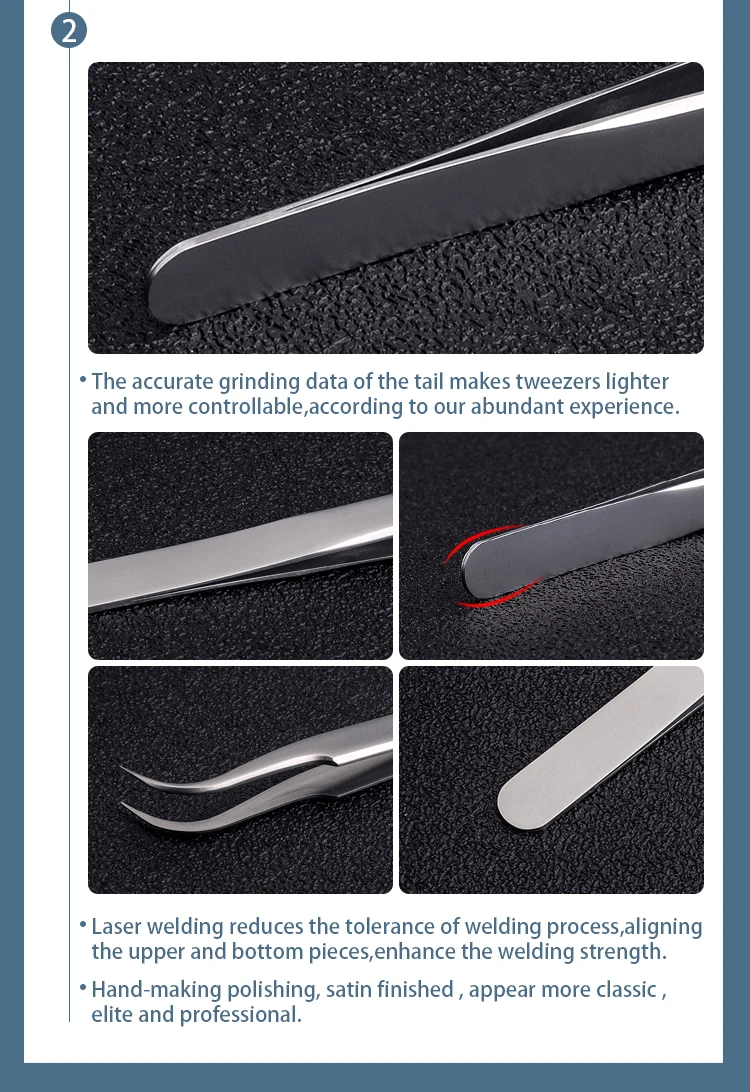 2

• The accurate grinding data of the tail makes tweezers lighter and more controllable,according to our abundant experience.

• Laser welding reduces the tolerance of welding process,aligning the upper and bottom pieces,enhance the welding strength.

• Hand-making polishing, satin finished , appear more classic , elite and professional.