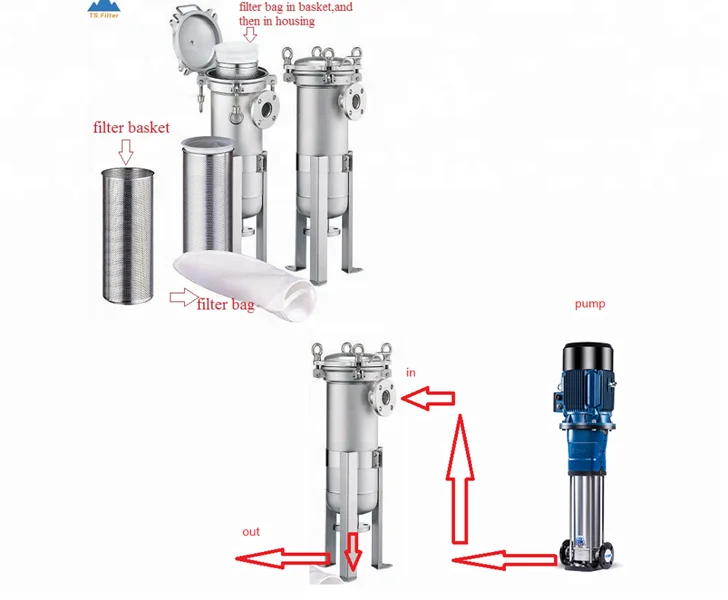 TS.Filter

filter bag in basket,and then in housing

filter basket

filter bag

pump

in

out