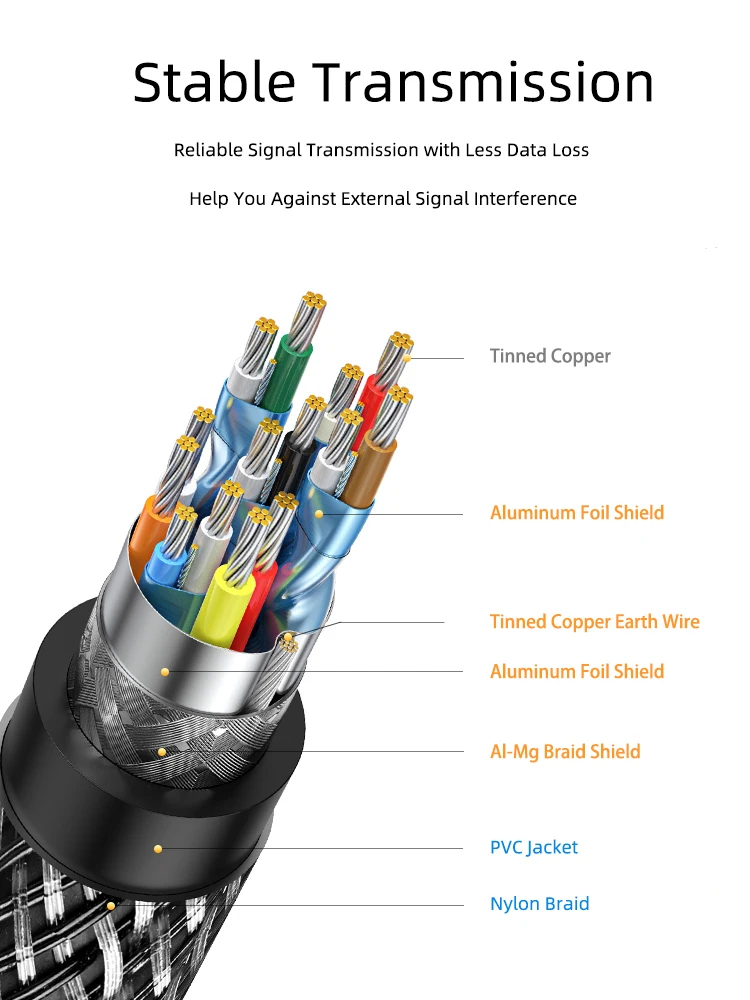 Stable Transmission

Reliable Signal Transmission with Less Data Loss

Help You Against External Signal Interference

Tinned Copper

Aluminum Foil Shield

Tinned Copper Earth Wire

Aluminum Foil Shield

Al-Mg Braid Shield

PVC Jacket

Nylon Braid