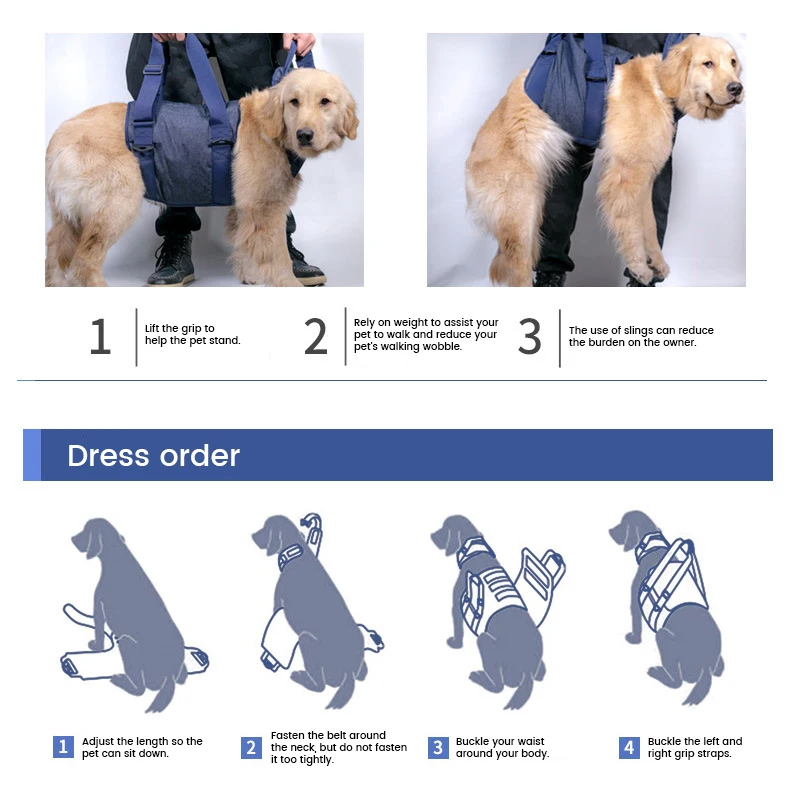 1
Lift the grip to help the pet stand.

2
Rely on weight to assist your pet to walk and reduce your pet's walking wobble.

3
The use of slings can reduce the burden on the owner.

Dress order

1 Adjust the length so the pet can sit down.

2 Fasten the belt around the neck, but do not fasten it too tightly.

3 Buckle your waist around your body.

4 Buckle the left and right grip straps.