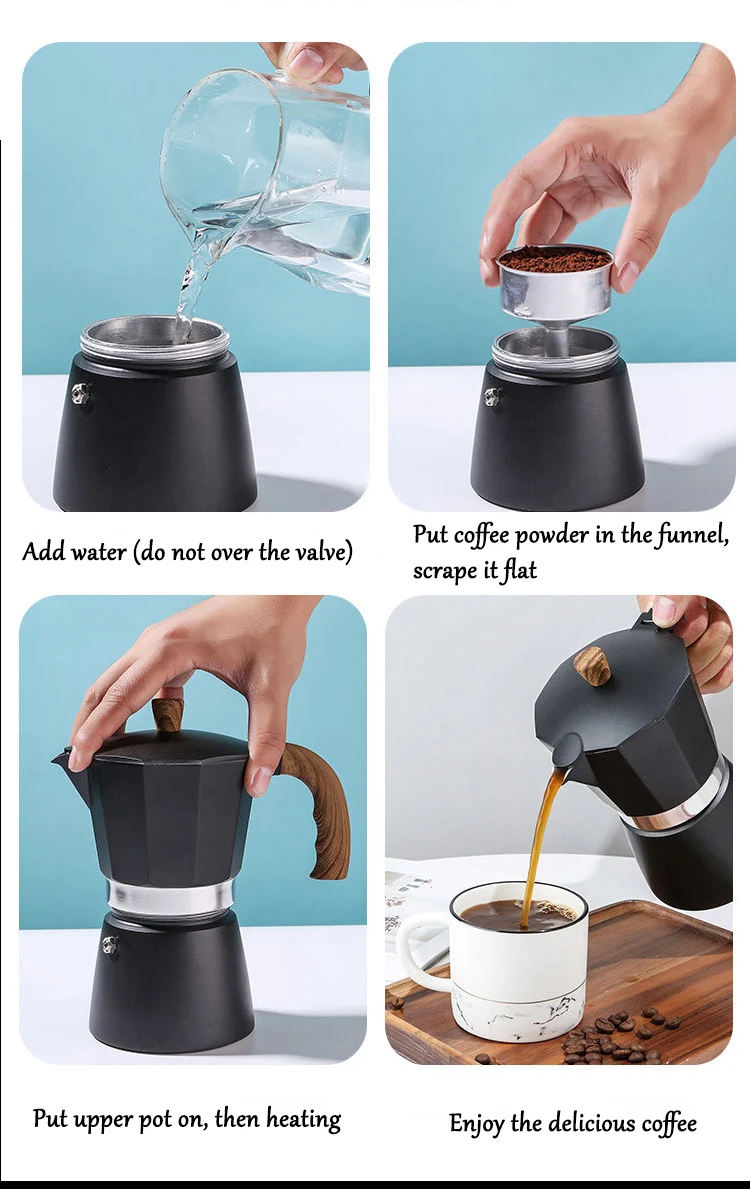 Add water (do not over the valve)

Put coffee powder in the funnel, scrape it flat

Put upper pot on, then heating

Enjoy the delicious coffee