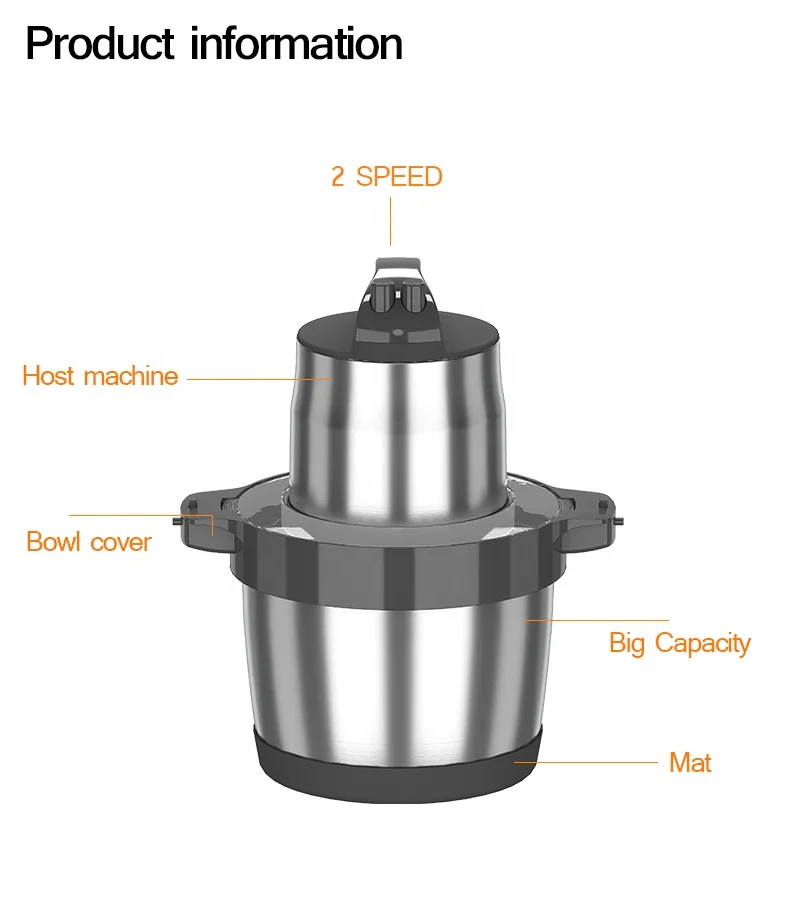 Product information

2 SPEED

Host machine

Bowl cover

Big Capacity

Mat