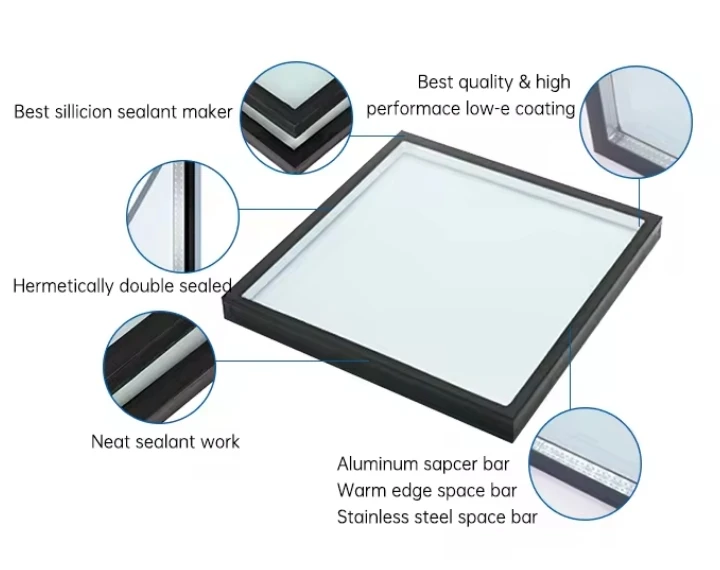 Best sillicion sealant maker

Best quality & high performace low-e coating

Hermetically double sealed

Neat sealant work

Aluminum sapcer bar
Warm edge space bar
Stainless steel space bar