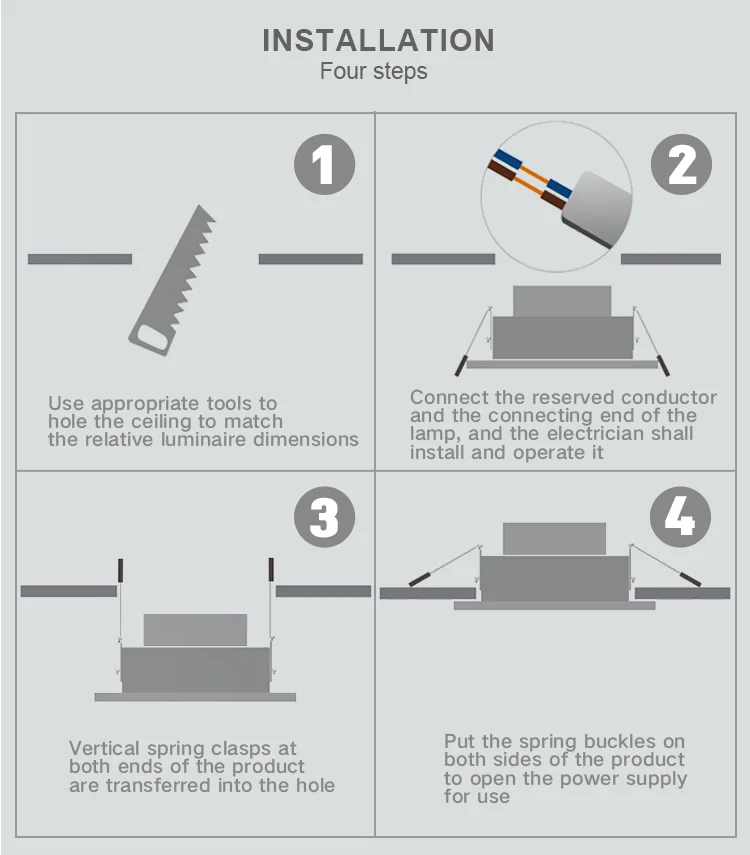 INSTALLATION
Four steps

1

Use appropriate tools to hole the ceiling to match the relative luminaire dimensions

2

Connect the reserved conductor and the connecting end of the lamp, and the electrician shall install and operate it

3

Vertical spring clasps at both ends of the product are transferred into the hole

4

Put the spring buckles on both sides of the product to open the power supply for use