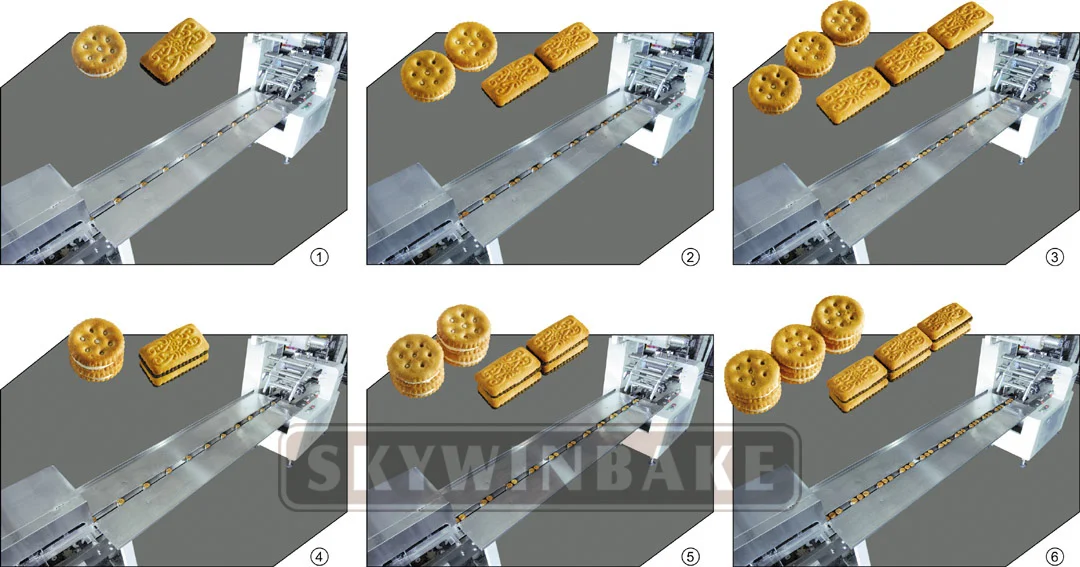 ①
②
③
④
⑤
⑥
SKYWINBAKE