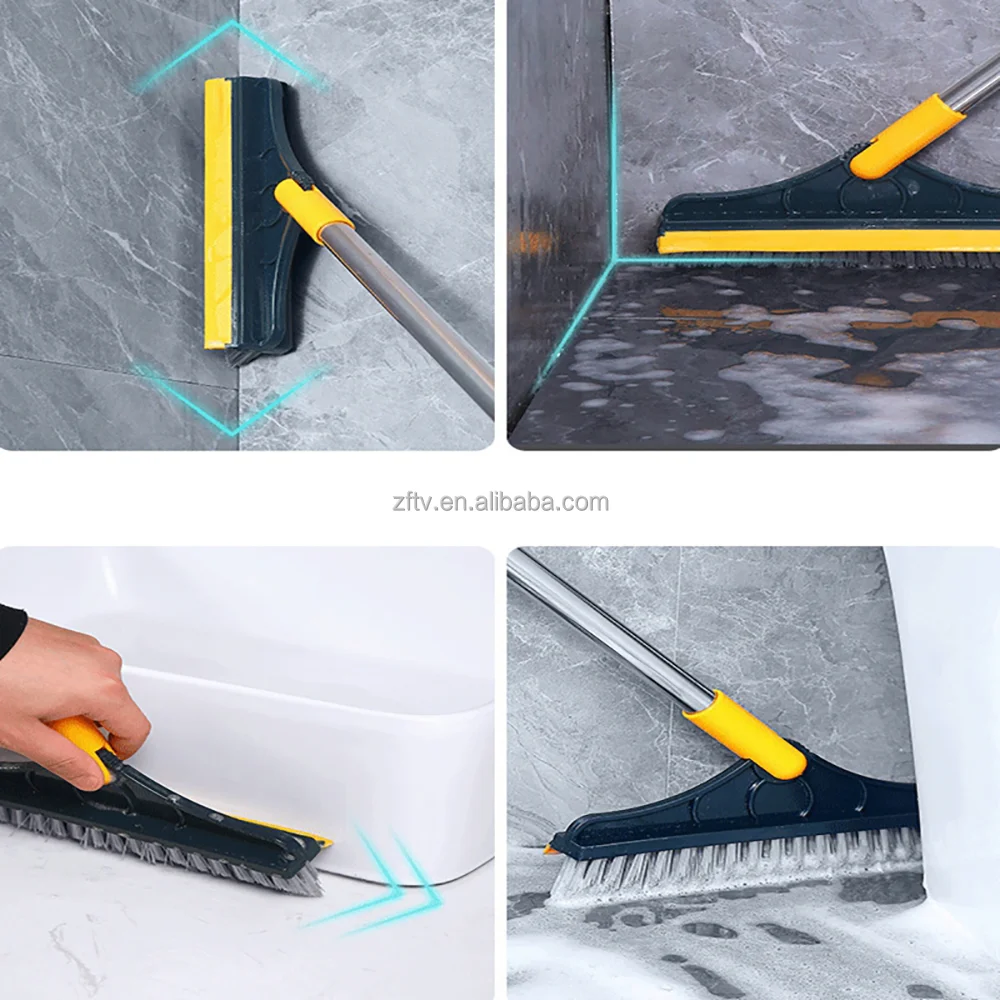 zftv.en.alibaba.com