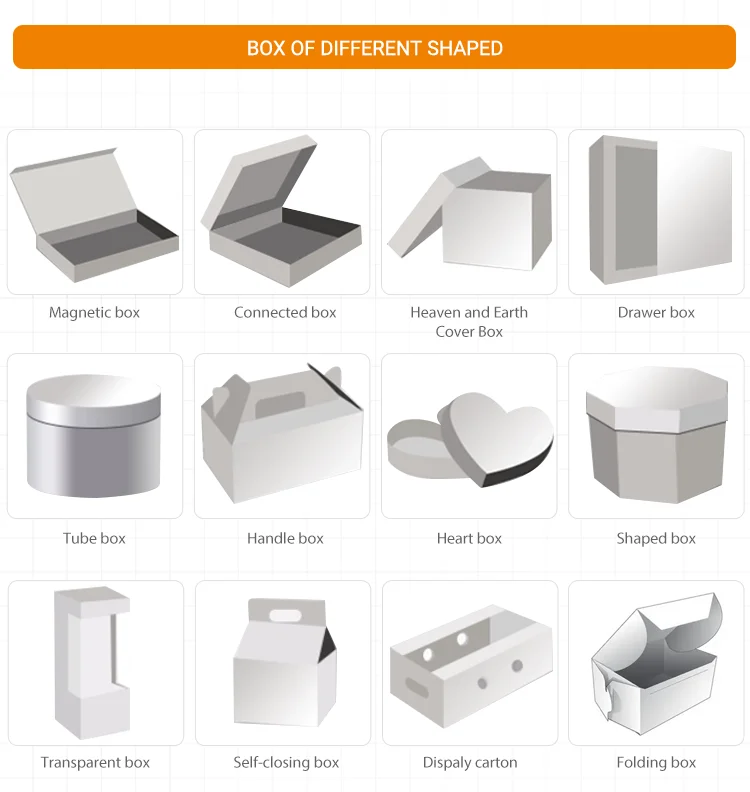 BOX OF DIFFERENT SHAPED

Magnetic box

Connected box

Heaven and Earth Cover Box

Drawer box

Tube box

Handle box

Heart box

Shaped box

Transparent box

Self-closing box

Dispaly carton

Folding box