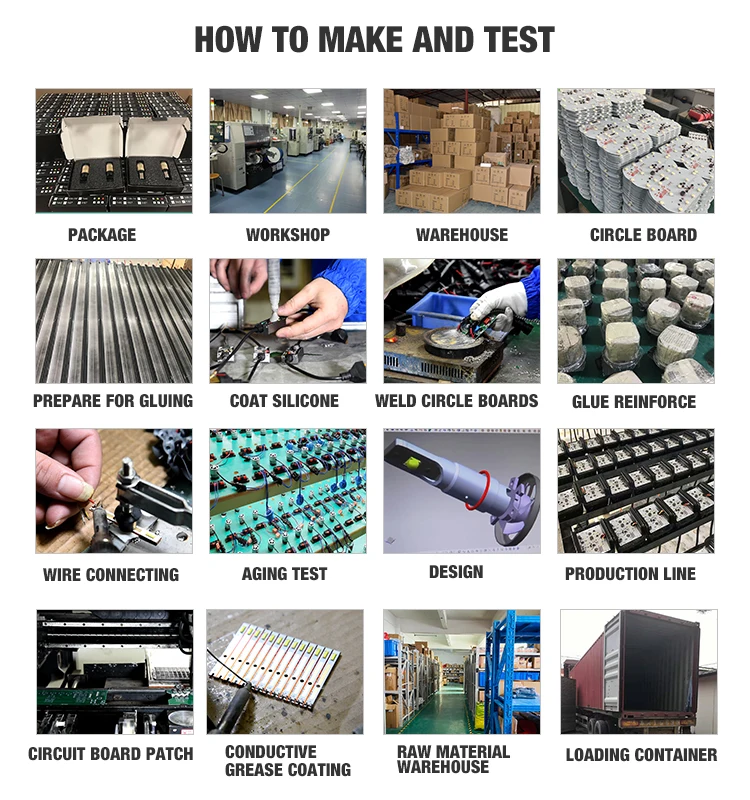 HOW TO MAKE AND TEST

PACKAGE

WORKSHOP

WAREHOUSE

CIRCLE BOARD

PREPARE FOR GLUING

COAT SILICONE

WELD CIRCLE BOARDS

GLUE REINFORCE

WIRE CONNECTING

AGING TEST

DESIGN

PRODUCTION LINE

CIRCUIT BOARD PATCH

CONDUCTIVE GREASE COATING

RAW MATERIAL WAREHOUSE

LOADING CONTAINER