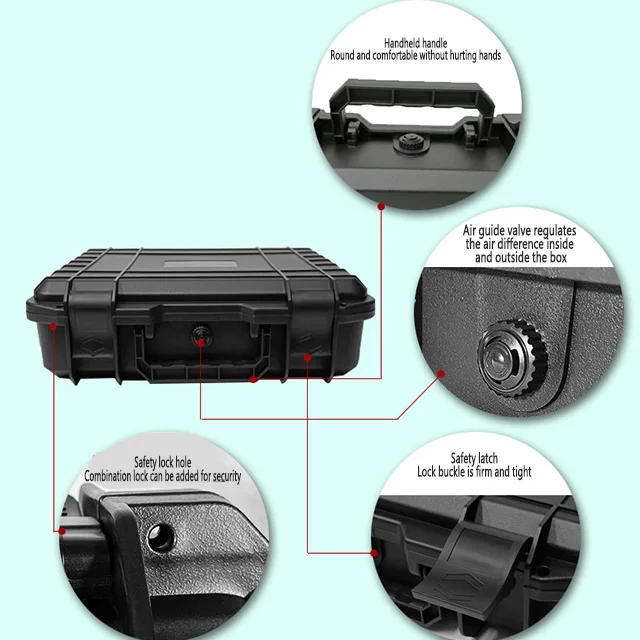 Handheld handle
Round and comfortable without hurting hands

Air guide valve regulates the air difference inside and outside the box

Safety lock hole
Combination lock can be added for security

Safety latch
Lock buckle is firm and tight