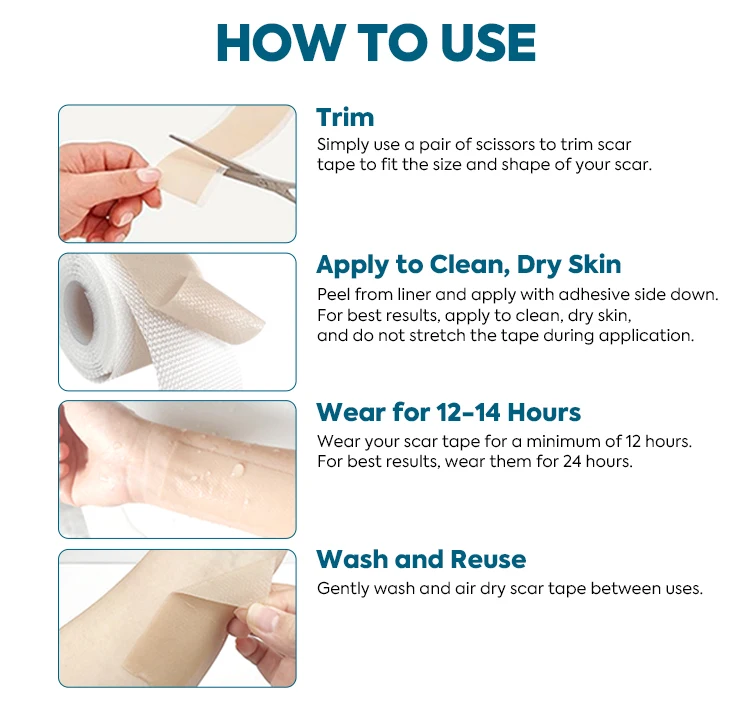 HOW TO USE

Trim
Simply use a pair of scissors to trim scar tape to fit the size and shape of your scar.

Apply to Clean, Dry Skin
Peel from liner and apply with adhesive side down. For best results, apply to clean, dry skin, and do not stretch the tape during application.

Wear for 12-14 Hours
Wear your scar tape for a minimum of 12 hours. For best results, wear them for 24 hours.

Wash and Reuse
Gently wash and air dry scar tape between uses.