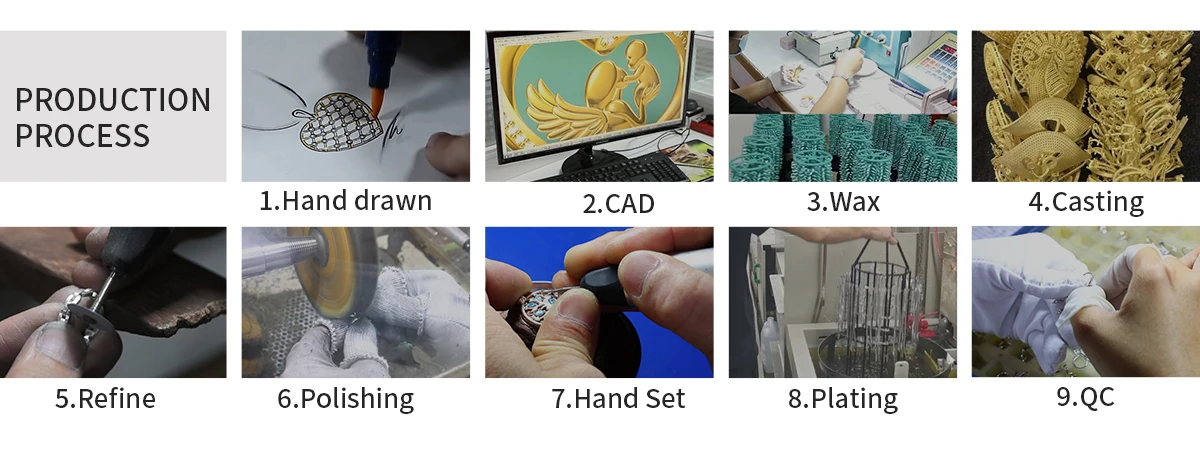 PRODUCTION PROCESS

1.Hand drawn

2.CAD

3.Wax

4.Casting

5.Refine

6.Polishing

7.Hand Set

8.Plating

9.QC