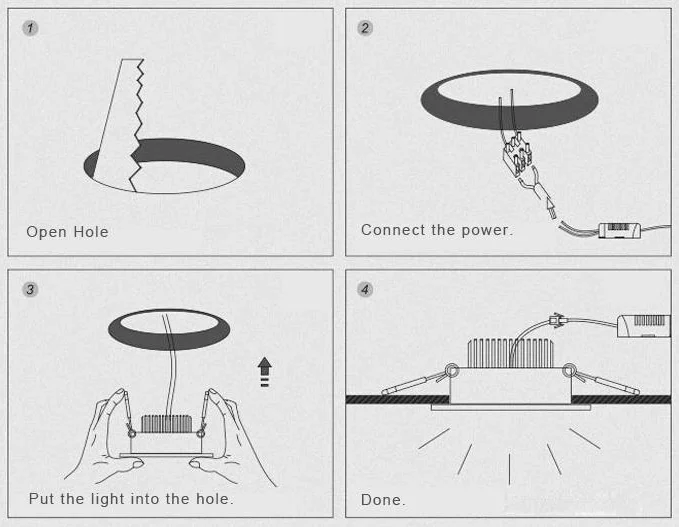 1

Open Hole

2

Connect the power.

3

Put the light into the hole.

4

Done.