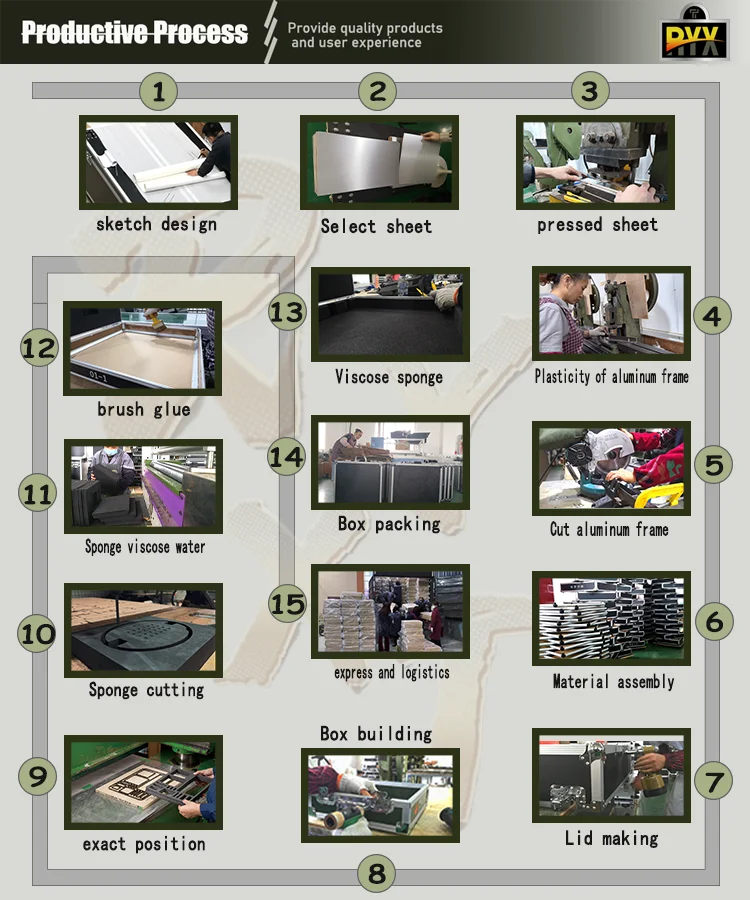 Productive Process

Provide quality products and user experience

PYX

1
sketch design

2
Select sheet

3
pressed sheet

4
Plasticity of aluminum frame

5
Cut aluminum frame

6
Material assembly

7
Lid making

8
Box building

9
exact position

10
Sponge cutting

11
Sponge viscose water

12
brush glue

13
Viscose sponge

14
Box packing

15
express and logistics