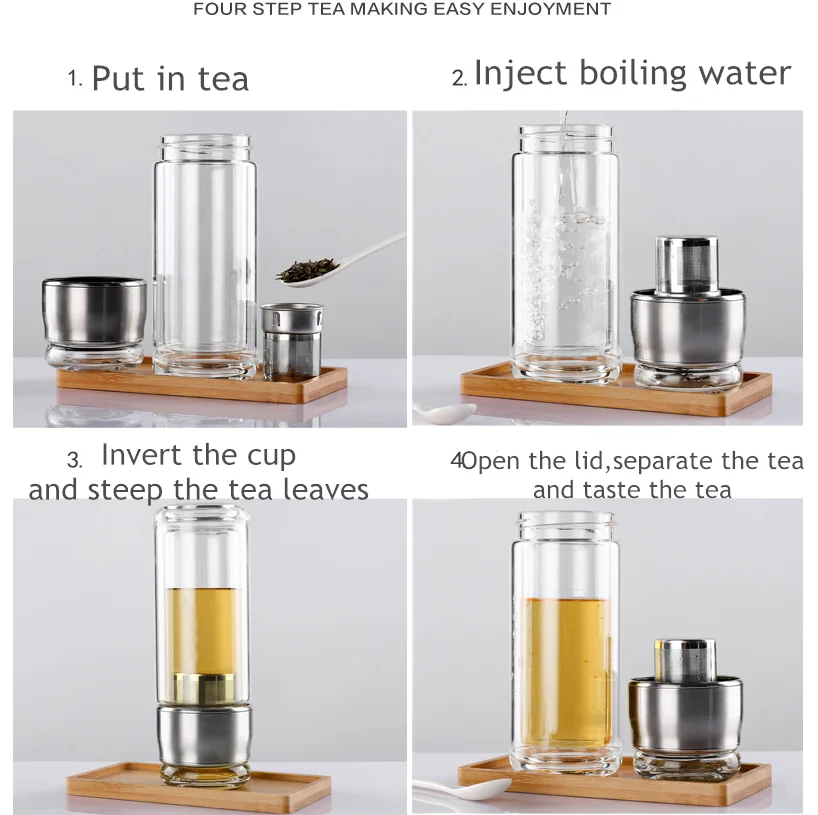 FOUR STEP TEA MAKING EASY ENJOYMENT

1. Put in tea

2. Inject boiling water

3. Invert the cup and steep the tea leaves

4Open the lid,separate the tea and taste the tea