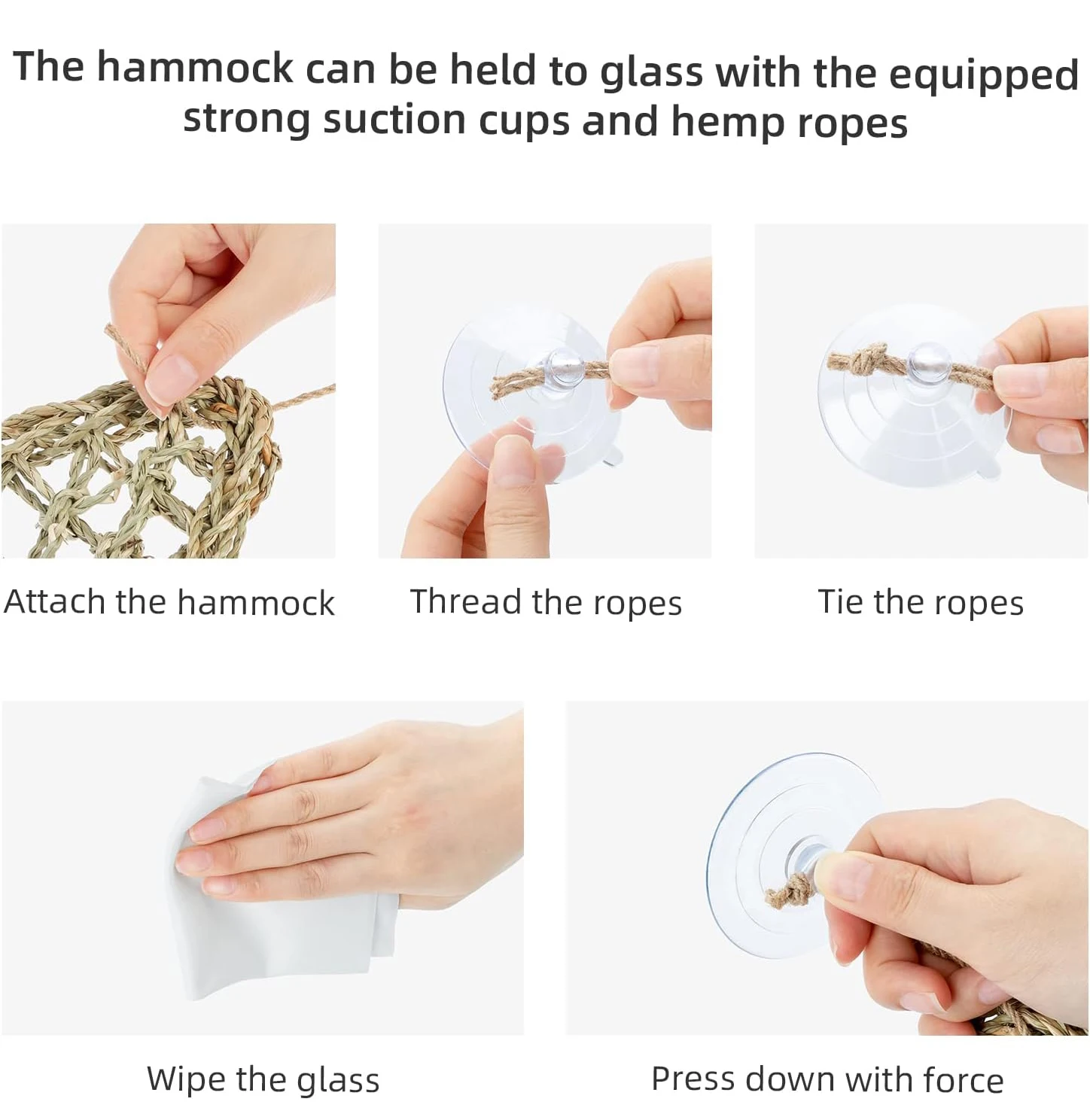 The hammock can be held to glass with the equipped strong suction cups and hemp ropes

Attach the hammock

Thread the ropes

Tie the ropes

Wipe the glass

Press down with force