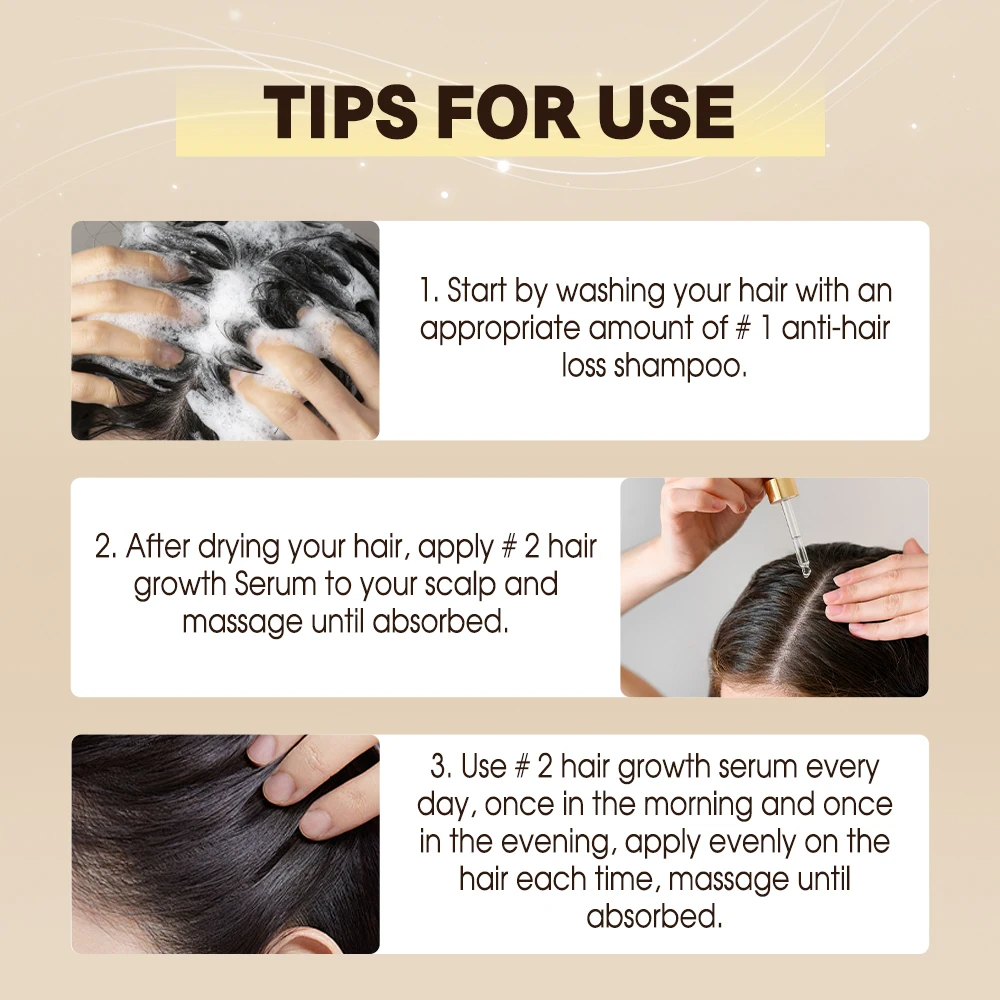 TIPS FOR USE

1. Start by washing your hair with an appropriate amount of # 1 anti-hair loss shampoo.

2. After drying your hair, apply # 2 hair growth Serum to your scalp and massage until absorbed.

3. Use # 2 hair growth serum every day, once in the morning and once in the evening, apply evenly on the hair each time, massage until absorbed.