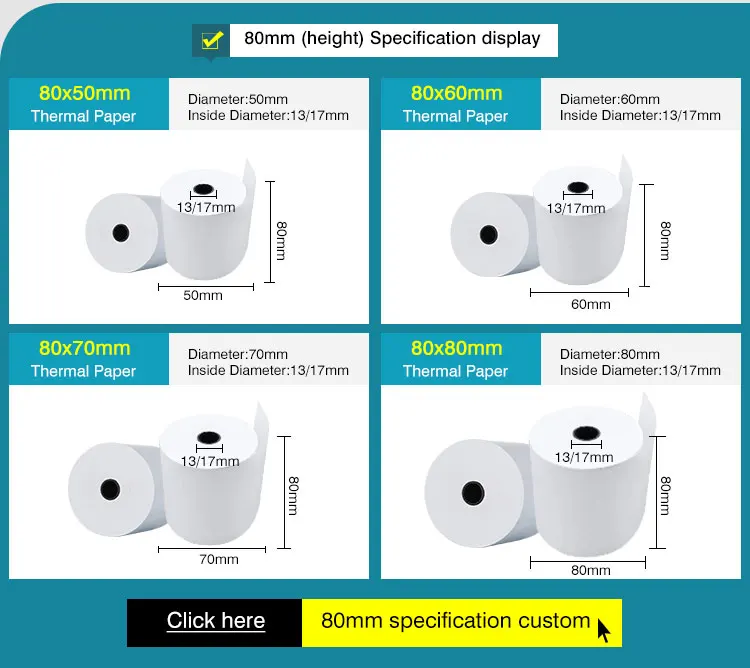 80mm (height) Specification display

80x50mm
Thermal Paper

Diameter:50mm
Inside Diameter:13/17mm

13/17mm
80mm
50mm

80x60mm
Thermal Paper

Diameter:60mm
Inside Diameter:13/17mm

13/17mm
80mm
60mm

80x70mm
Thermal Paper

Diameter:70mm
Inside Diameter:13/17mm

13/17mm
80mm
70mm

80x80mm
Thermal Paper

Diameter:80mm
Inside Diameter:13/17mm

13/17mm
80mm
80mm

Click here
80mm specification custom