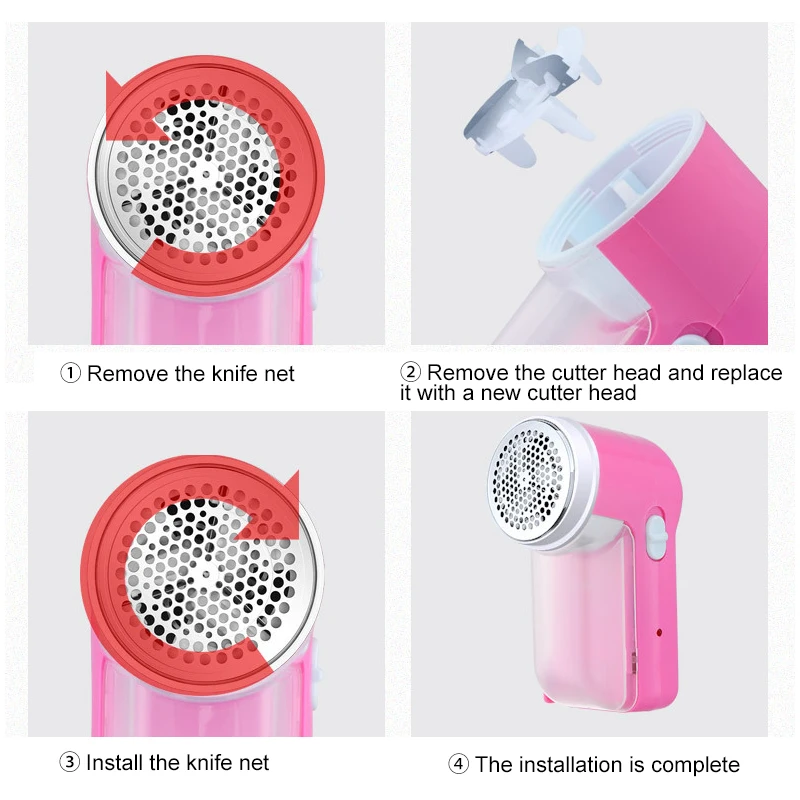 ① Remove the knife net

② Remove the cutter head and replace it with a new cutter head

③ Install the knife net

④ The installation is complete