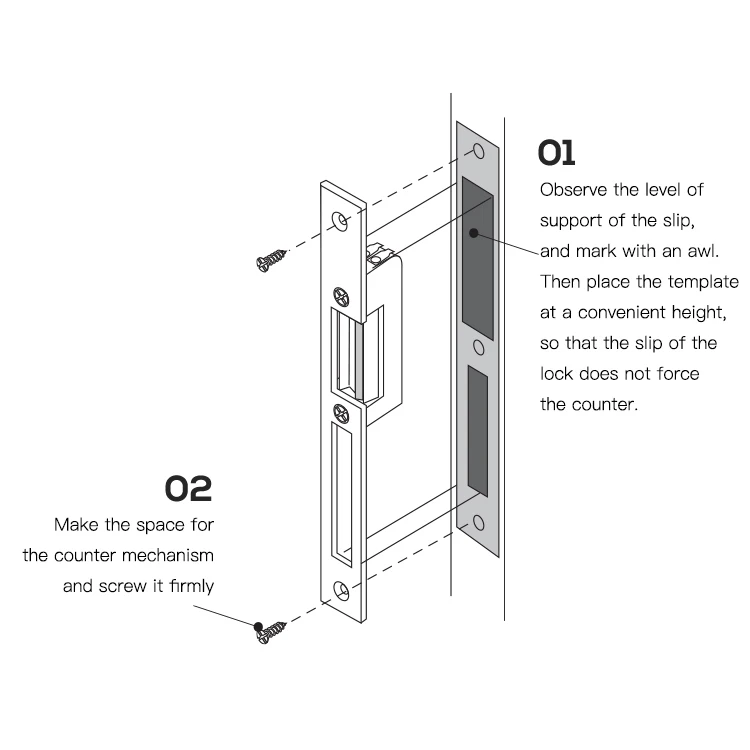 01

Observe the level of support of the slip, and mark with an awl. Then place the template at a convenient height, so that the slip of the lock does not force the counter.

02

Make the space for the counter mechanism and screw it firmly