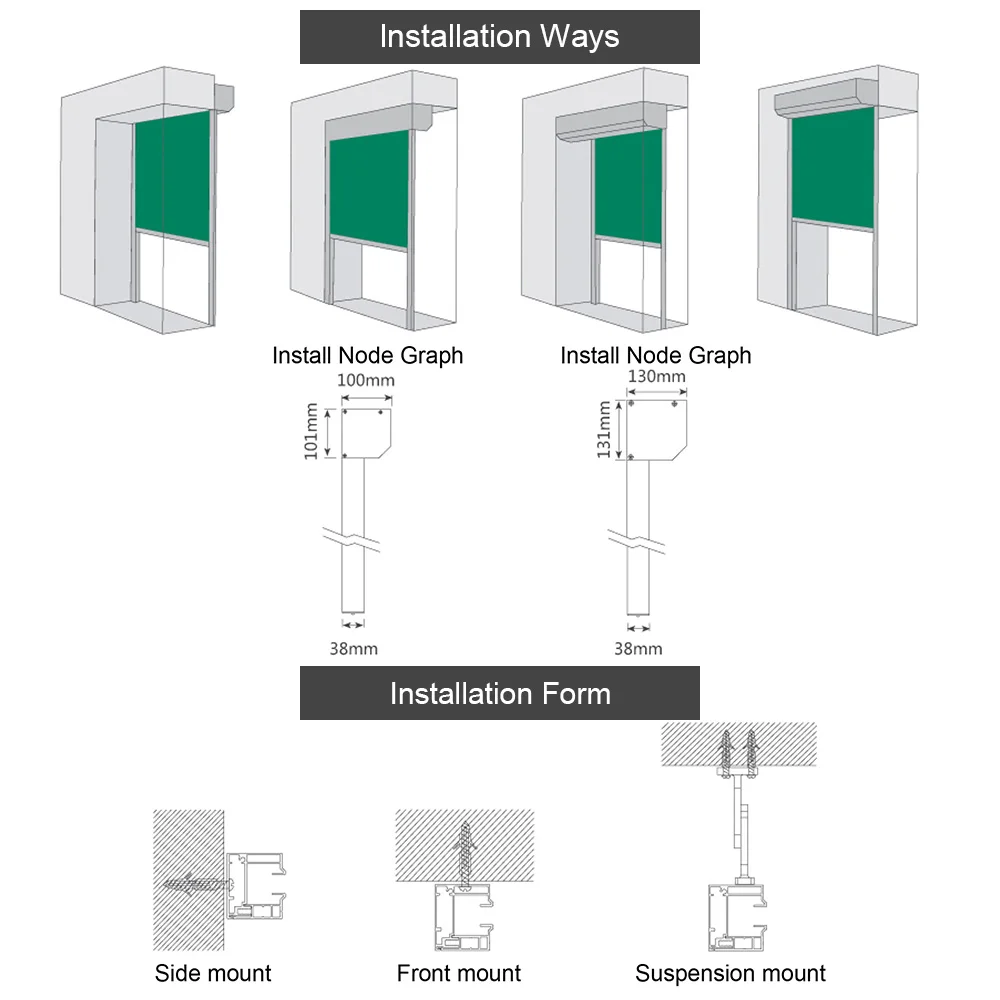 Installation Ways

Install Node Graph

100mm

101mm

38mm

Install Node Graph

130mm

131mm

38mm

Installation Form

Side mount

Front mount

Suspension mount