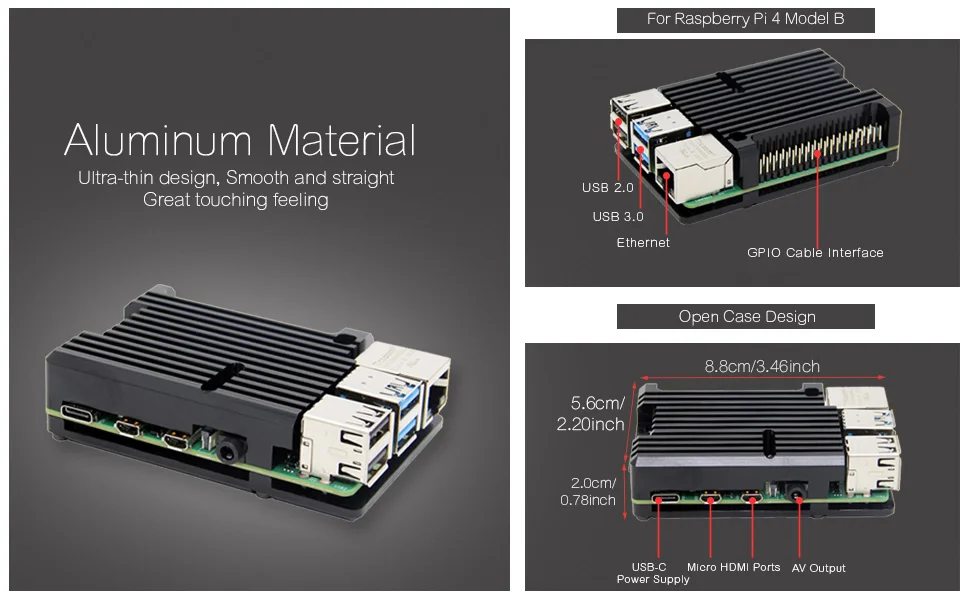 Aluminum Material
Ultra-thin design, Smooth and straight
Great touching feeling

For Raspberry Pi 4 Model B

USB 2.0
USB 3.0
Ethernet
GPIO Cable Interface

Open Case Design

8.8cm/3.46inch
5.6cm/
2.20inch
2.0cm/
0.78inch
USB-C
Power Supply
Micro HDMI Ports
AV Output